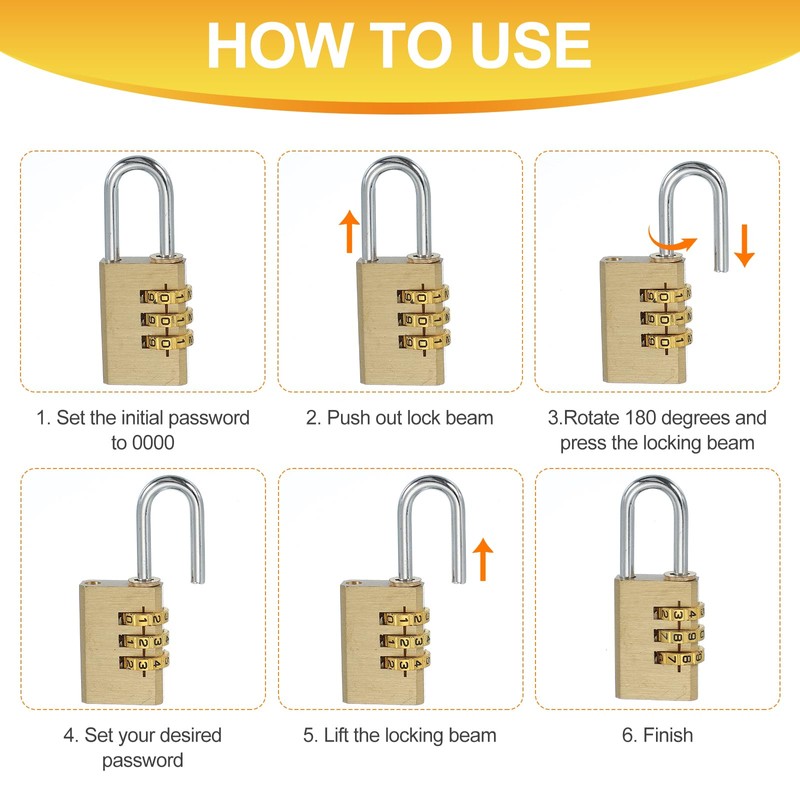 HOW TO USE

1. Set the initial password to 0000

2. Push out lock beam

3.Rotate 180 degrees and press the locking beam

4. Set your desired password

5. Lift the locking beam

6. Finish