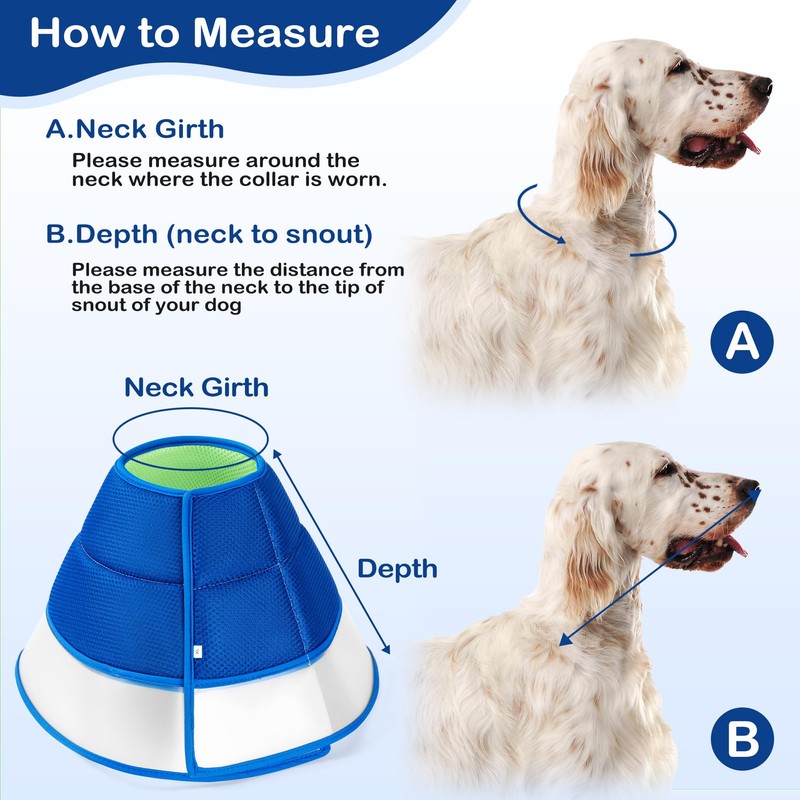 How to Measure

A.Neck Girth

Please measure around the neck where the collar is worn.

B.Depth (neck to snout)

Please measure the distance from the base of the neck to the tip of snout of your dog

A

Neck Girth

Depth

B