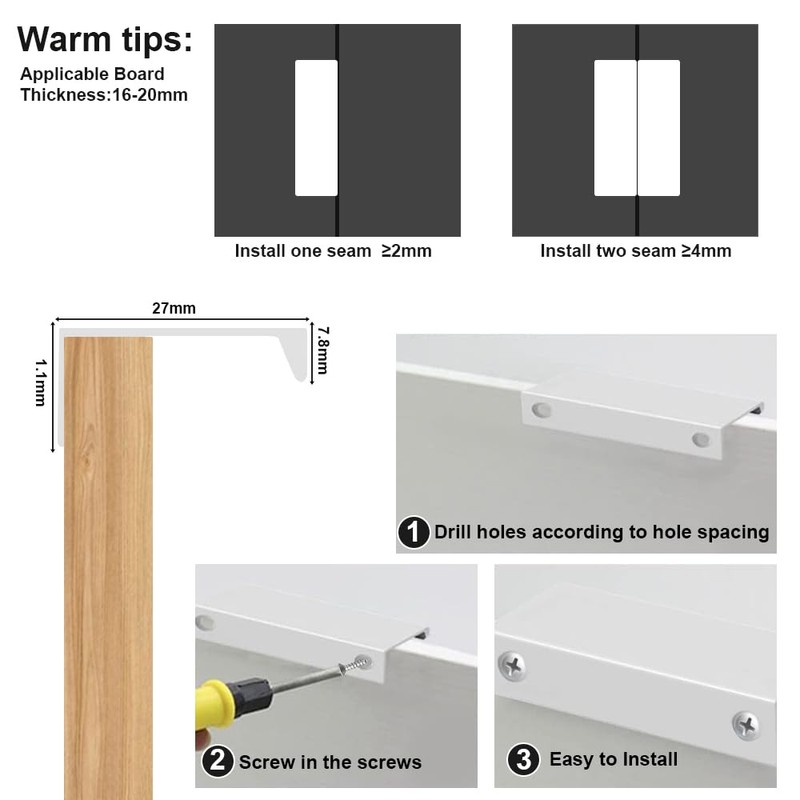 Warm tips:
Applicable Board Thickness:16-20mm

Install one seam ≥2mm

Install two seam ≥4mm

27mm
7.8mm
1.1mm

1 Drill holes according to hole spacing

2 Screw in the screws

3 Easy to Install