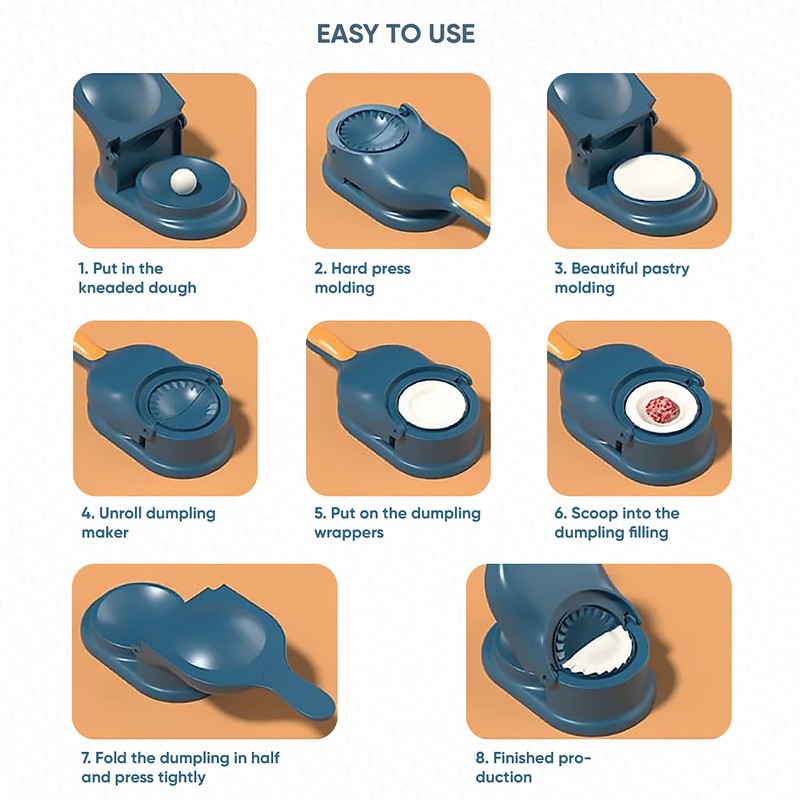 EASY TO USE

1. Put in the kneaded dough

2. Hard press molding

3. Beautiful pastry molding

4. Unroll dumpling maker

5. Put on the dumpling wrappers

6. Scoop into the dumpling filling

7. Fold the dumpling in half and press tightly

8. Finished production