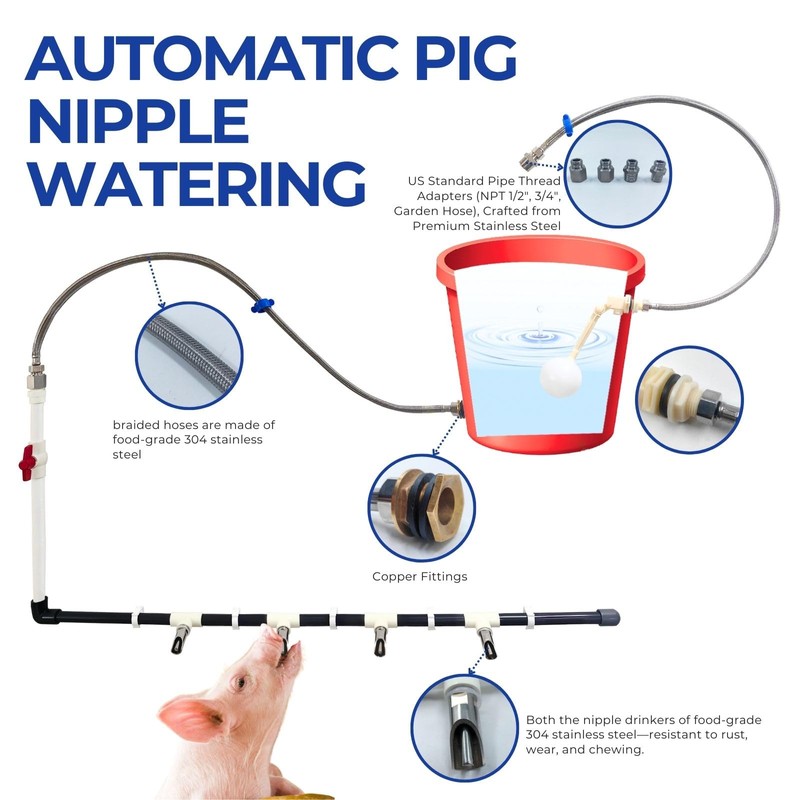 AUTOMATIC PIG NIPPLE WATERING

US Standard Pipe Thread Adapters (NPT 1/2", 3/4", Garden Hose), Crafted from Premium Stainless Steel

braided hoses are made of food-grade 304 stainless steel

Copper Fittings

Both the nipple drinkers of food-grade 304 stainless steel—resistant to rust, wear, and chewing.