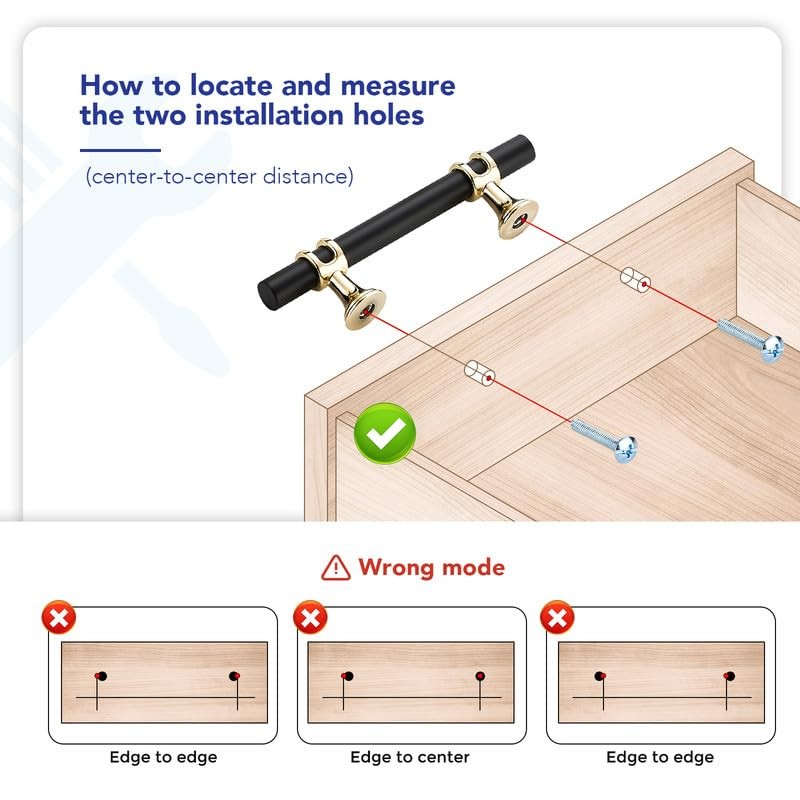 How to locate and measure the two installation holes

(center-to-center distance)

Wrong mode

Edge to edge

Edge to center

Edge to edge