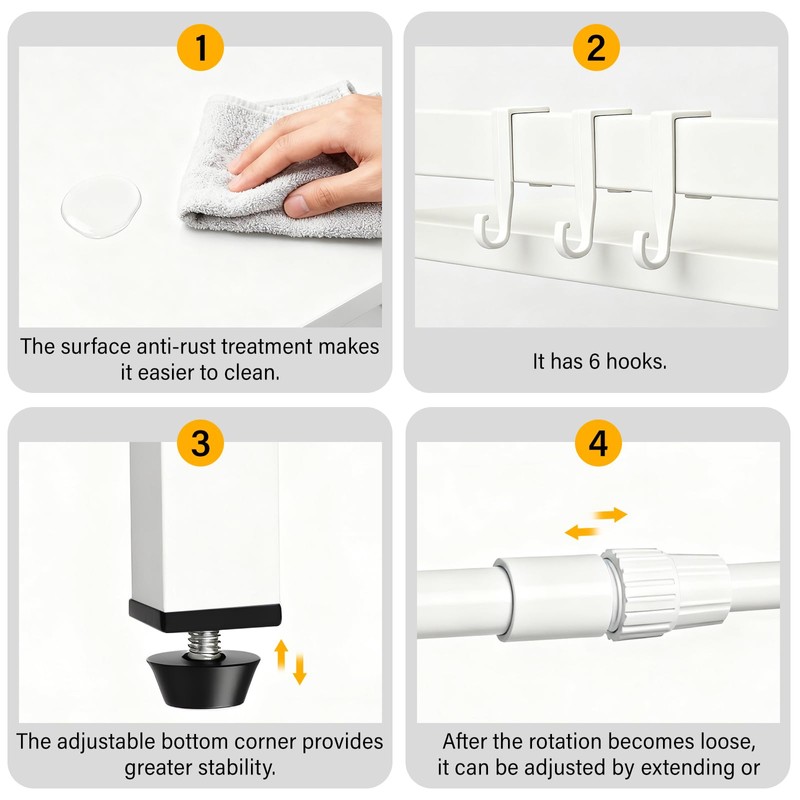 1

The surface anti-rust treatment makes it easier to clean.

2

It has 6 hooks.

3

The adjustable bottom corner provides greater stability.

4

After the rotation becomes loose, it can be adjusted by extending or