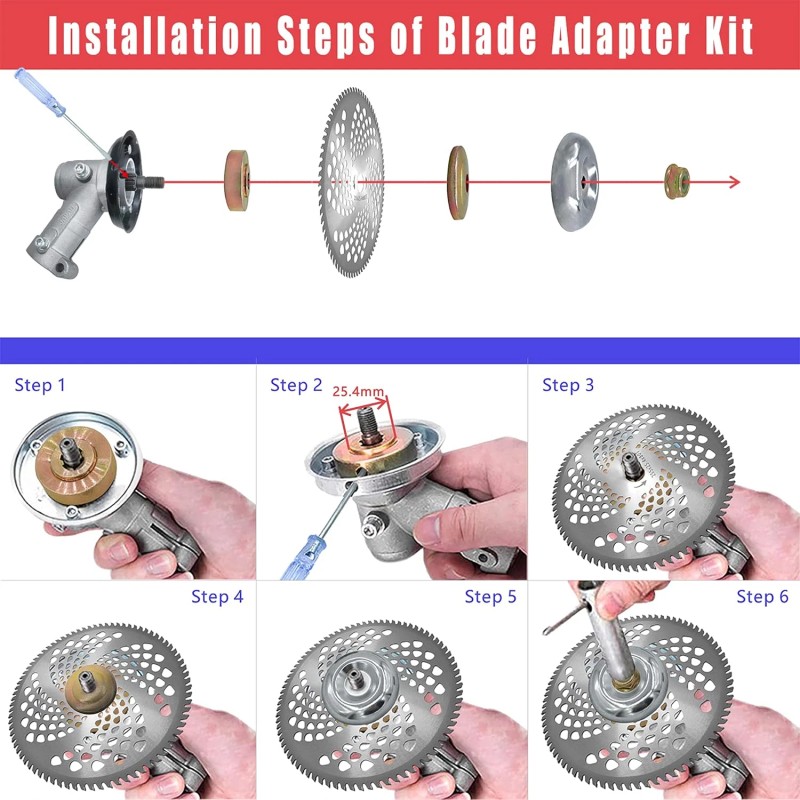 Installation Steps of Blade Adapter Kit

Step 1

Step 2
25.4mm

Step 3

Step 4

Step 5

Step 6