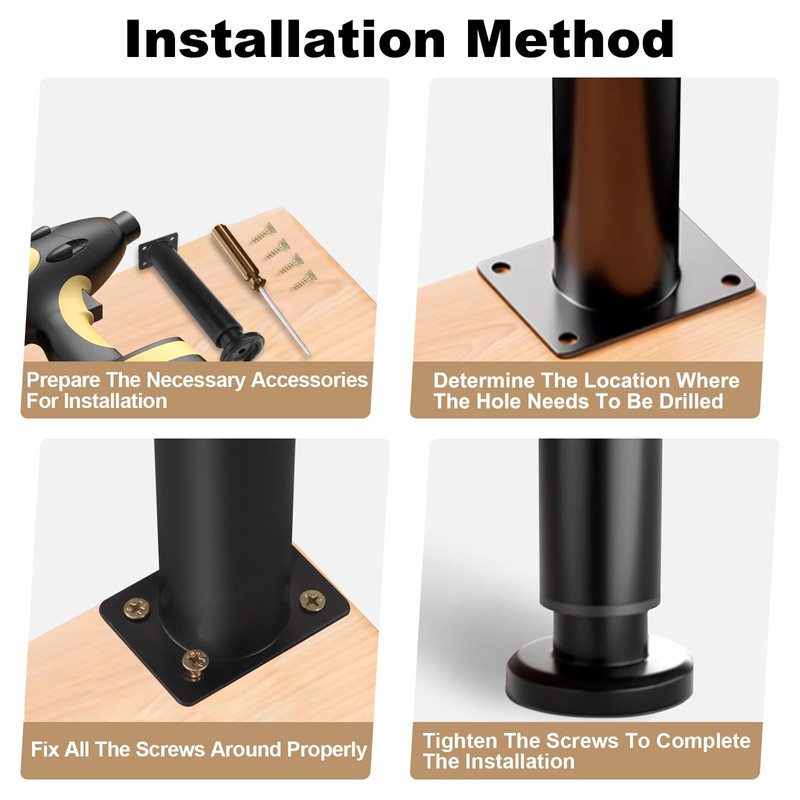 Installation Method

Prepare The Necessary Accessories For Installation

Determine The Location Where The Hole Needs To Be Drilled

Fix All The Screws Around Properly

Tighten The Screws To Complete The Installation