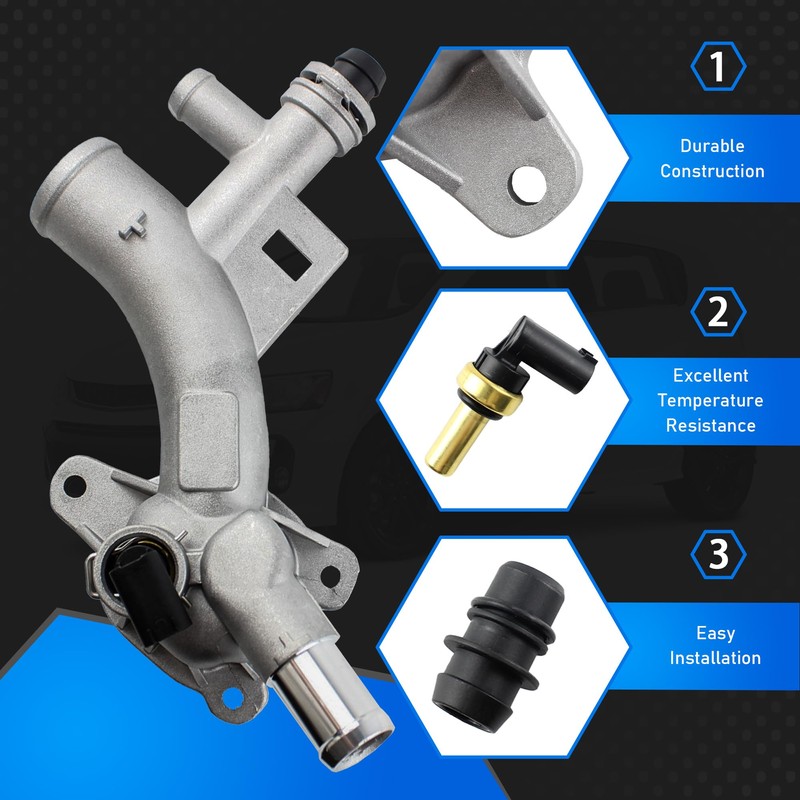 1

Durable Construction

2

Excellent Temperature Resistance

3

Easy Installation