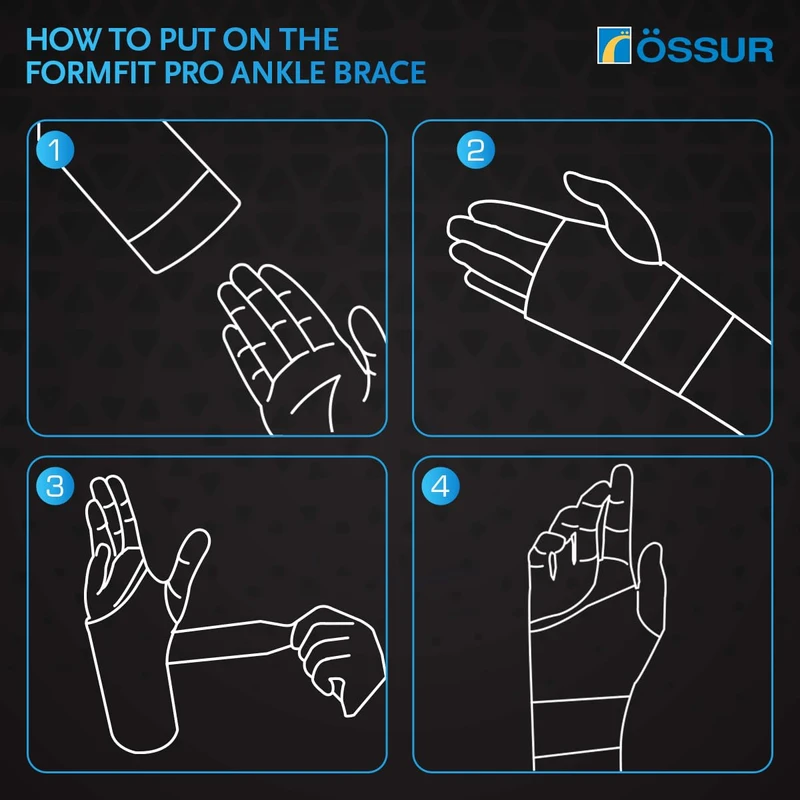 HOW TO PUT ON THE FORMFIT PRO ANKLE BRACE

ÖSSUR

1

2

3

4