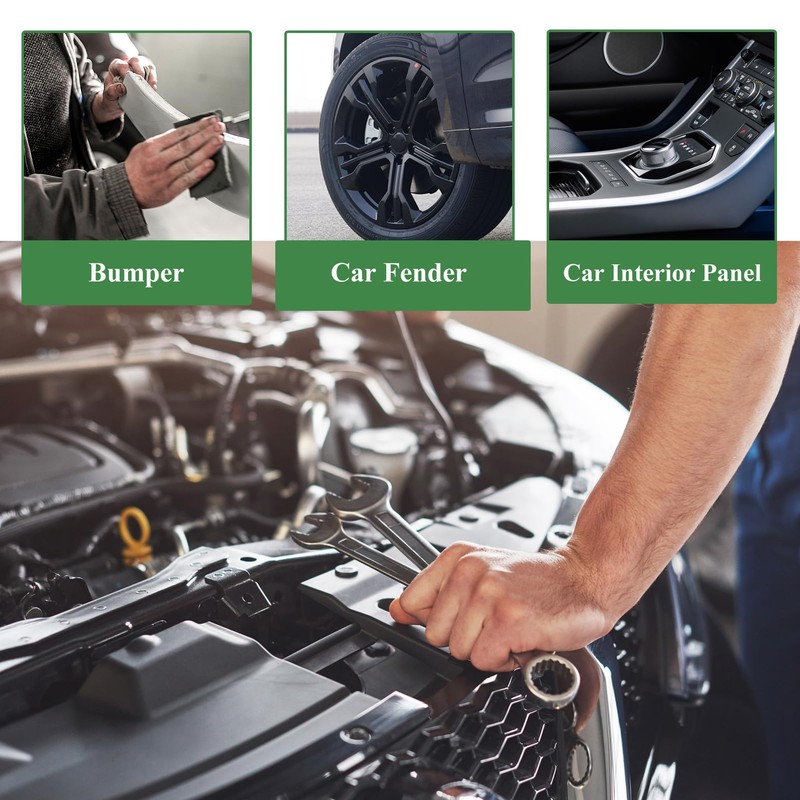 Bumper

Car Fender

Car Interior Panel