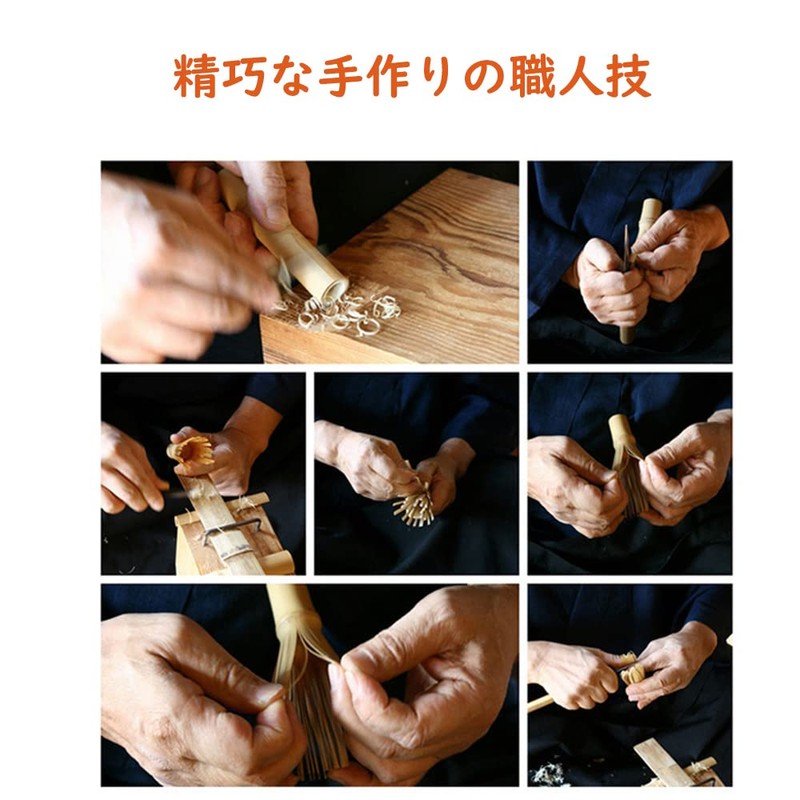 精巧な手作りの職人技