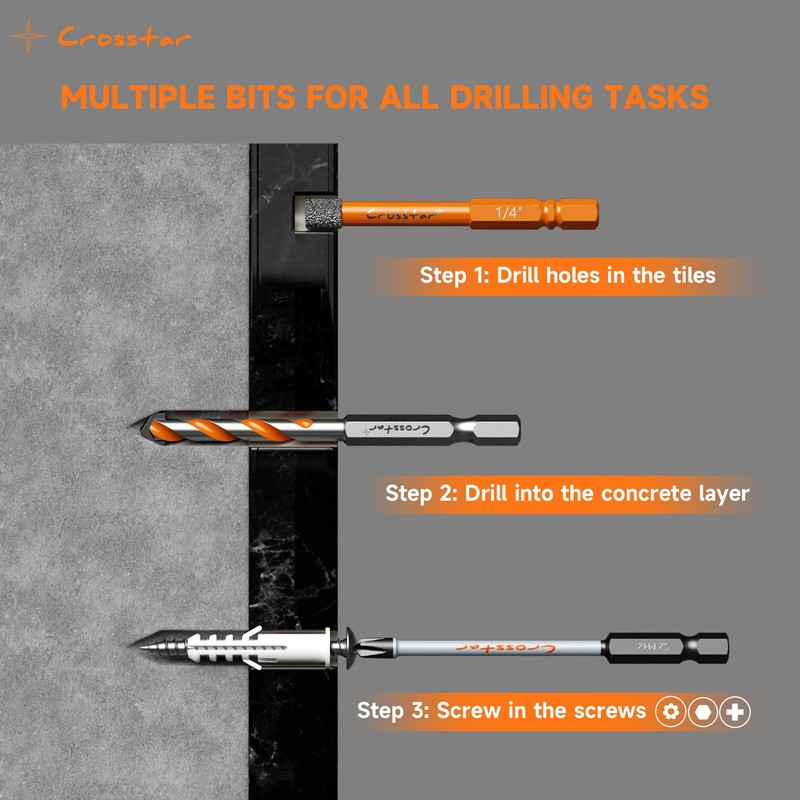 Crosstar

MULTIPLE BITS FOR ALL DRILLING TASKS

Crosstar 1/4"

Step 1: Drill holes in the tiles

Crosstar

Step 2: Drill into the concrete layer

Crosstar S2 PH2

Step 3: Screw in the screws