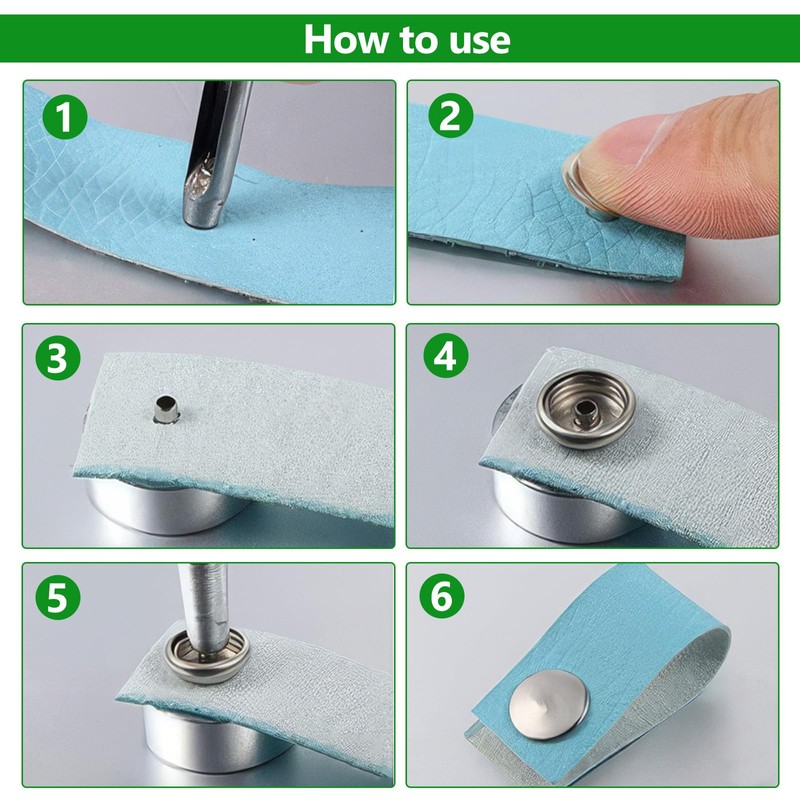 How to use

1

2

3

4

5

6