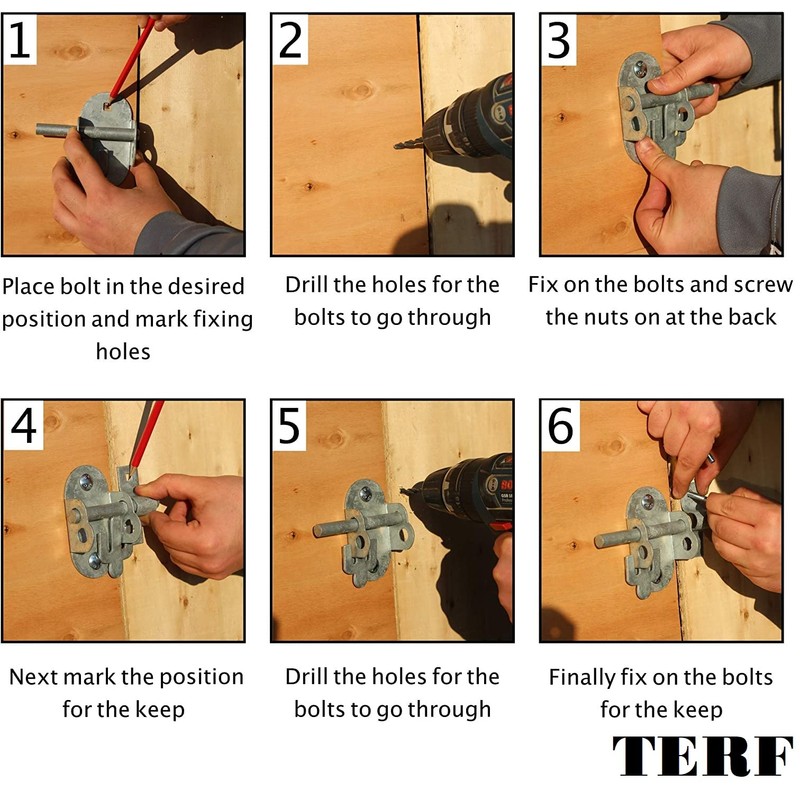 1

Place bolt in the desired position and mark fixing holes

2

Drill the holes for the bolts to go through

3

Fix on the bolts and screw the nuts on at the back

4

Next mark the position for the keep

5

Drill the holes for the bolts to go through

6

Finally fix on the bolts for the keep

TERF