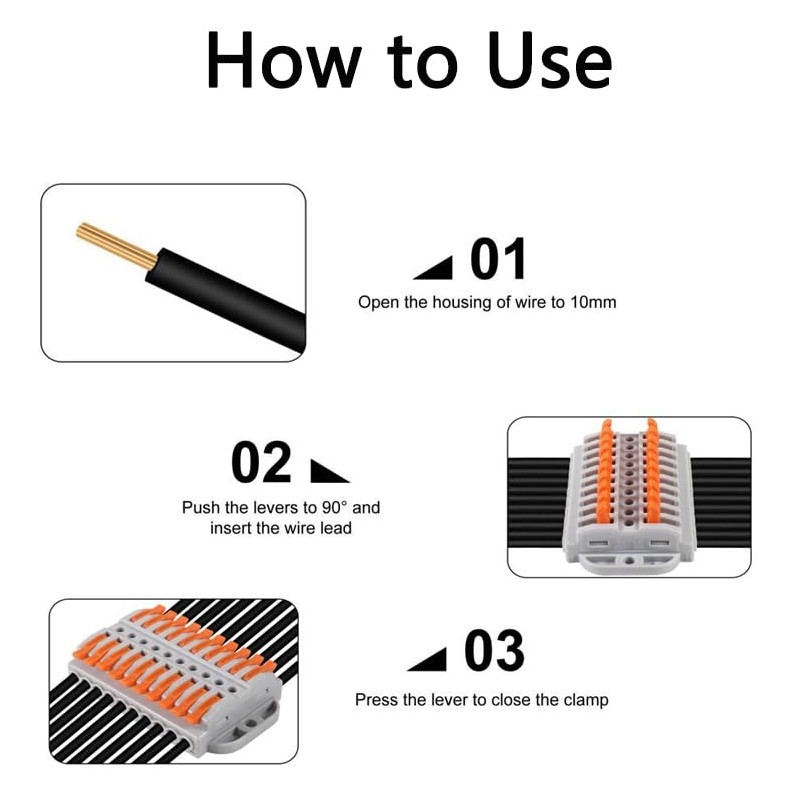 How to Use

01

Open the housing of wire to 10mm

02

Push the levers to 90° and insert the wire lead

03

Press the lever to close the clamp