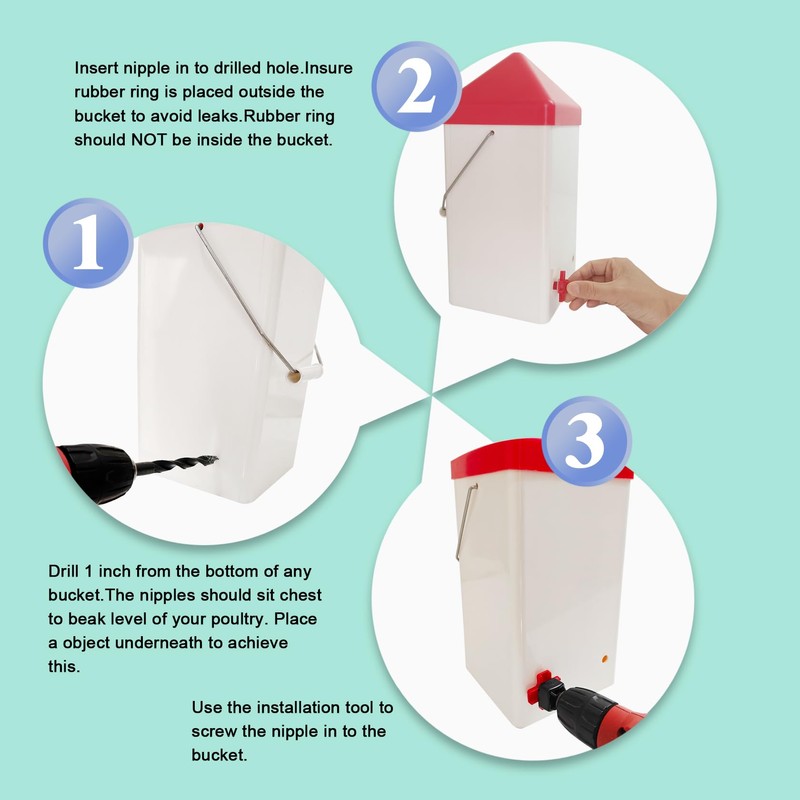 Insert nipple in to drilled hole.Insure rubber ring is placed outside the bucket to avoid leaks.Rubber ring should NOT be inside the bucket.

2

1

3

Drill 1 inch from the bottom of any bucket.The nipples should sit chest to beak level of your poultry. Place a object underneath to achieve this.

Use the installation tool to screw the nipple in to the bucket.