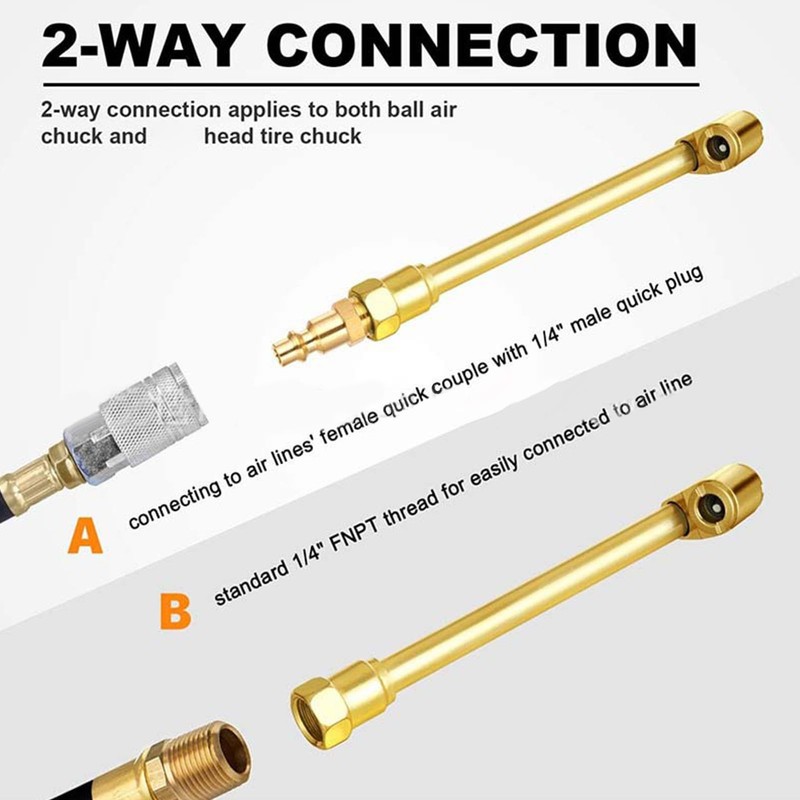 2-WAY CONNECTION

2-way connection applies to both ball air chuck and head tire chuck

A

connecting to air lines' female quick couple with 1/4" male quick plug

B

standard 1/4" FNPT thread for easily connected to air line