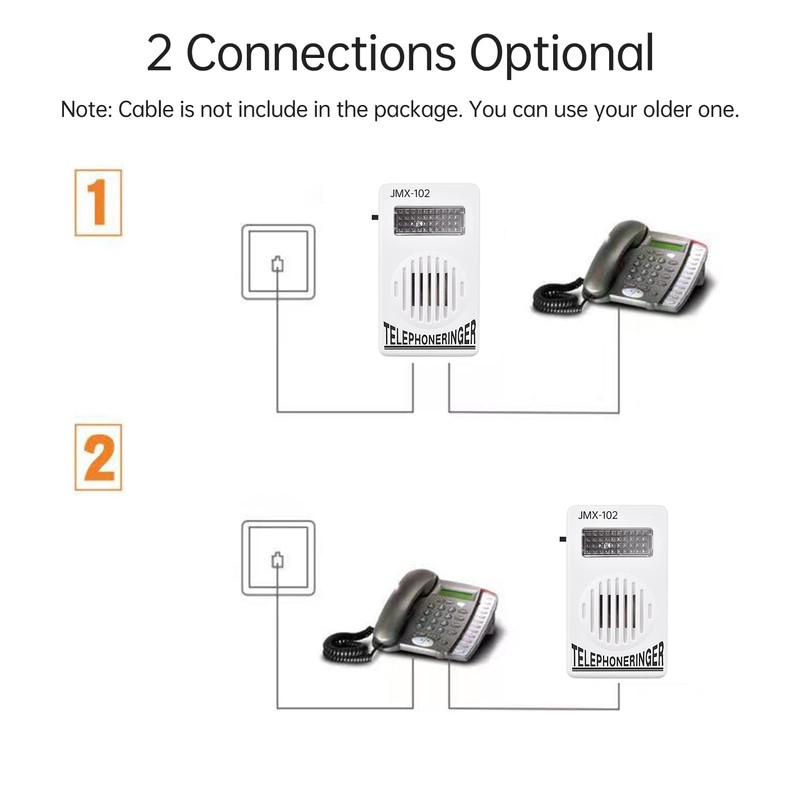 2 Connections Optional

Note: Cable is not include in the package. You can use your older one.

1

JMX-102

TELEPHONERINGER

2

JMX-102

TELEPHONERINGER