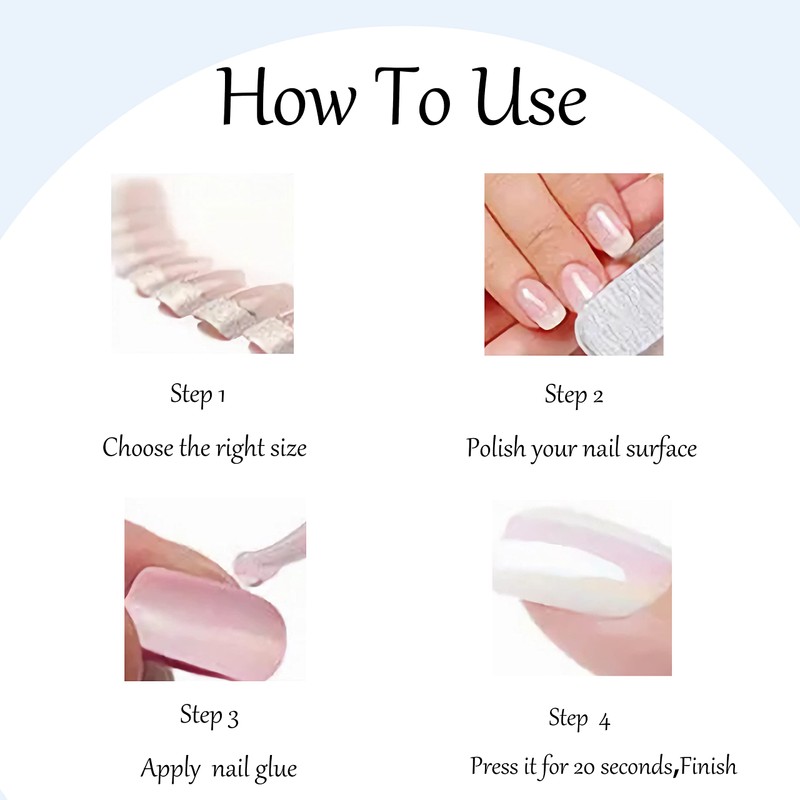 How To Use

Step 1

Choose the right size

Step 2

Polish your nail surface

Step 3

Apply nail glue

Step 4

Press it for 20 seconds,Finish