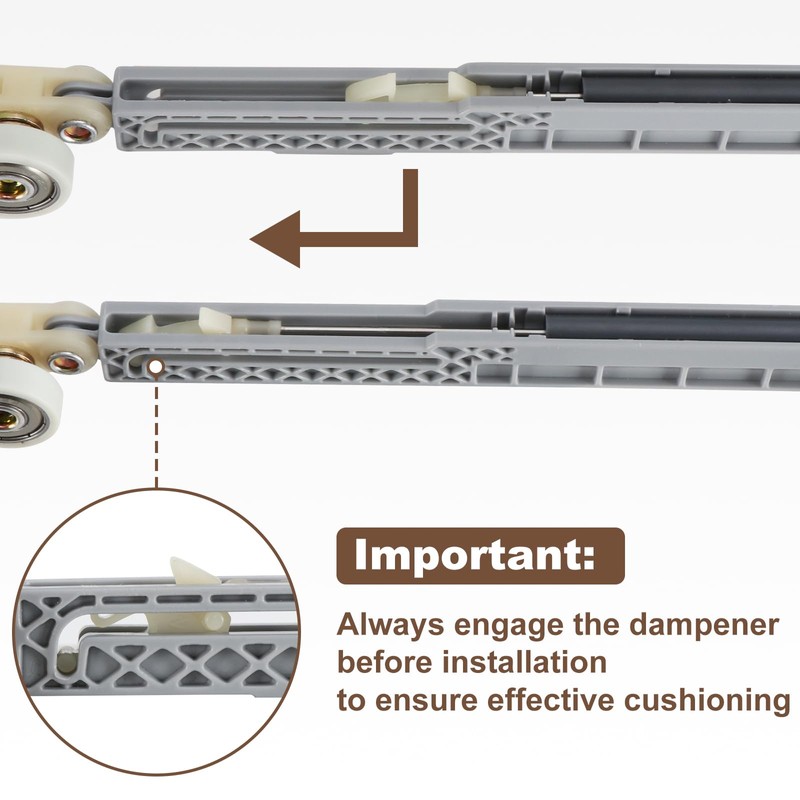 Important:

Always engage the dampener before installation to ensure effective cushioning