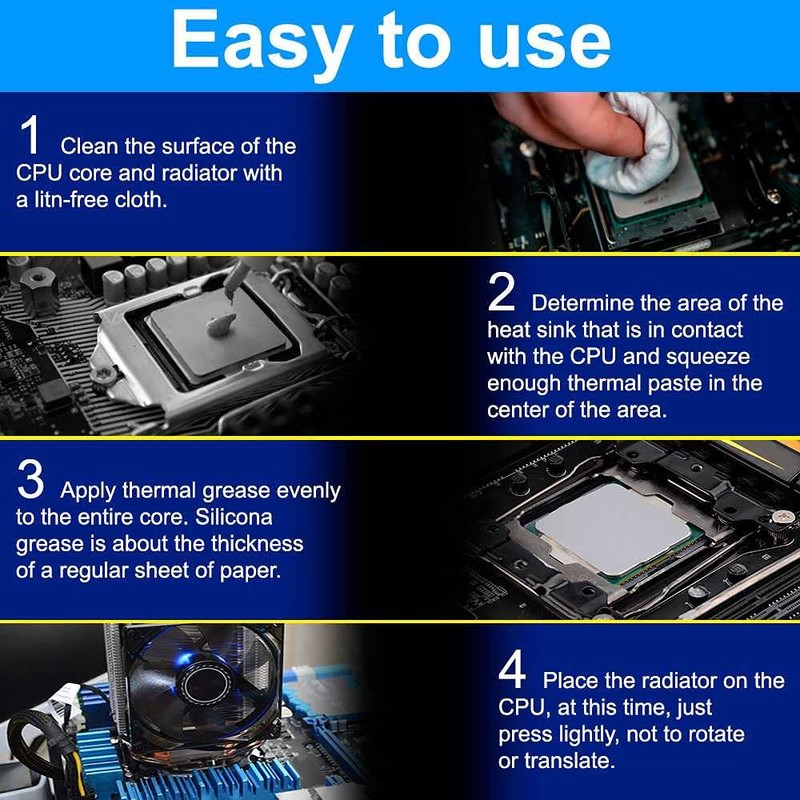 Easy to use

1 Clean the surface of the CPU core and radiator with a litn-free cloth.

2 Determine the area of the heat sink that is in contact with the CPU and squeeze enough thermal paste in the center of the area.

3 Apply thermal grease evenly to the entire core. Silicona grease is about the thickness of a regular sheet of paper.

4 Place the radiator on the CPU, at this time, just press lightly, not to rotate or translate.