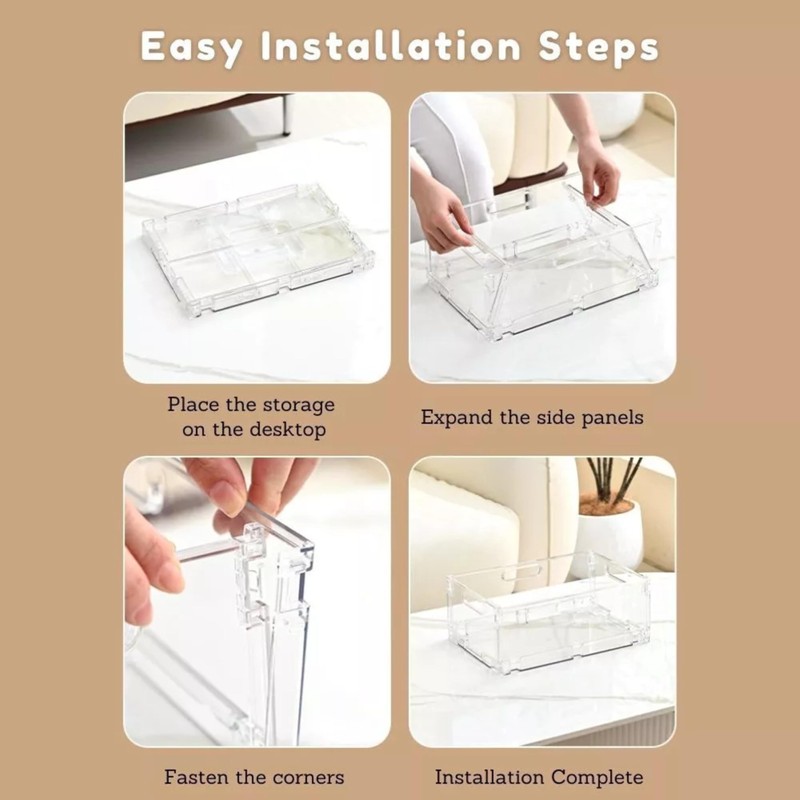 Easy Installation Steps

Place the storage on the desktop

Expand the side panels

Fasten the corners

Installation Complete