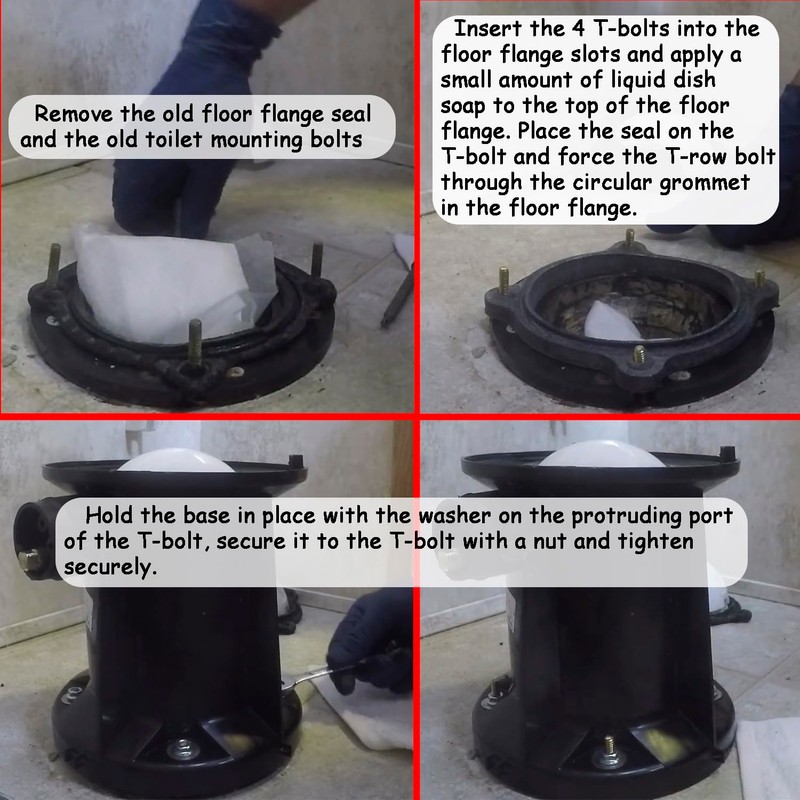 Remove the old floor flange seal and the old toilet mounting bolts

Insert the 4 T-bolts into the floor flange slots and apply a small amount of liquid dish soap to the top of the floor flange. Place the seal on the T-bolt and force the T-row bolt through the circular grommet in the floor flange.

Hold the base in place with the washer on the protruding port of the T-bolt, secure it to the T-bolt with a nut and tighten securely.