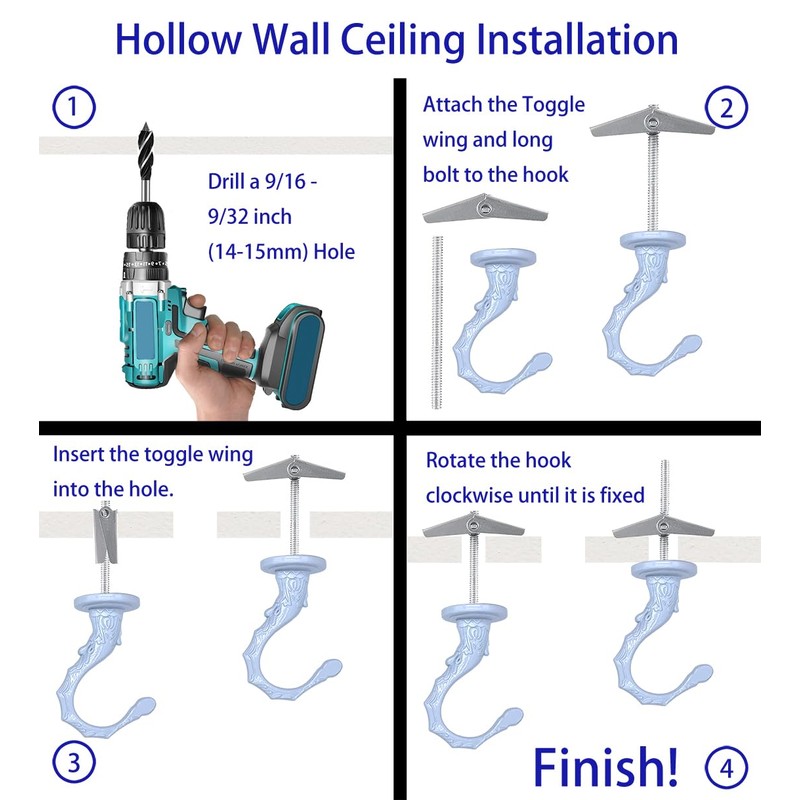 Hollow Wall Ceiling Installation

1

Drill a 9/16 - 9/32 inch (14-15mm) Hole

Attach the Toggle wing and long bolt to the hook

2

Insert the toggle wing into the hole.

3

Rotate the hook clockwise until it is fixed

Finish!

4