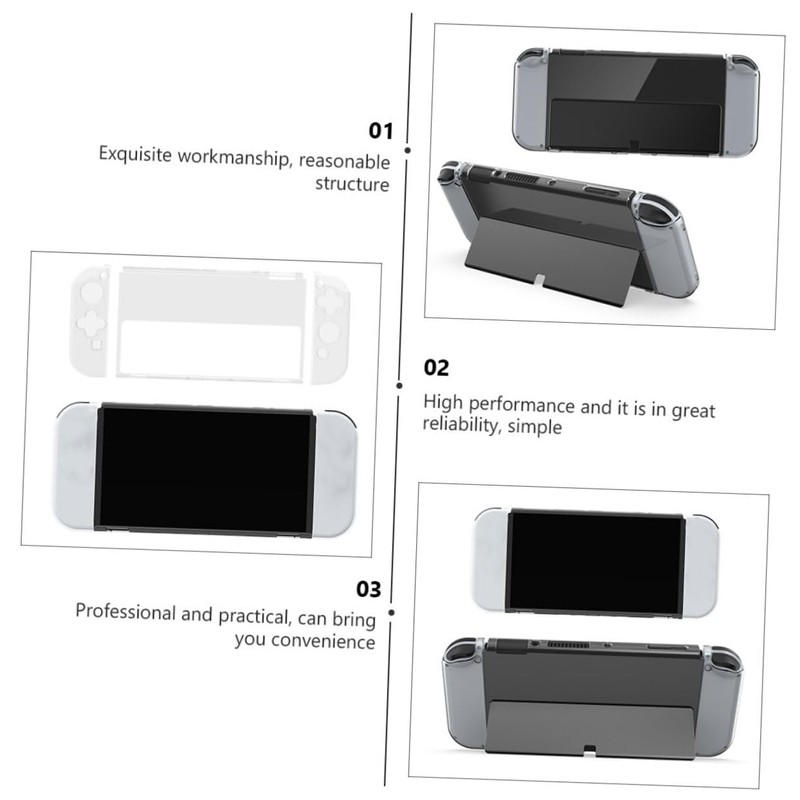 01
Exquisite workmanship, reasonable structure

02
High performance and it is in great reliability, simple

03
Professional and practical, can bring you convenience