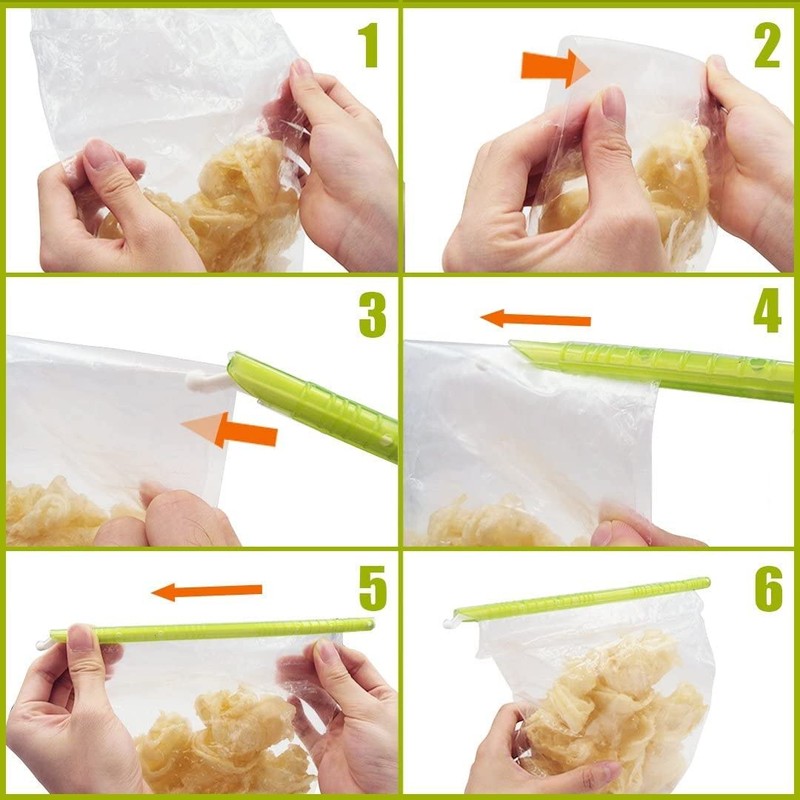 1

2

3

4

5

6