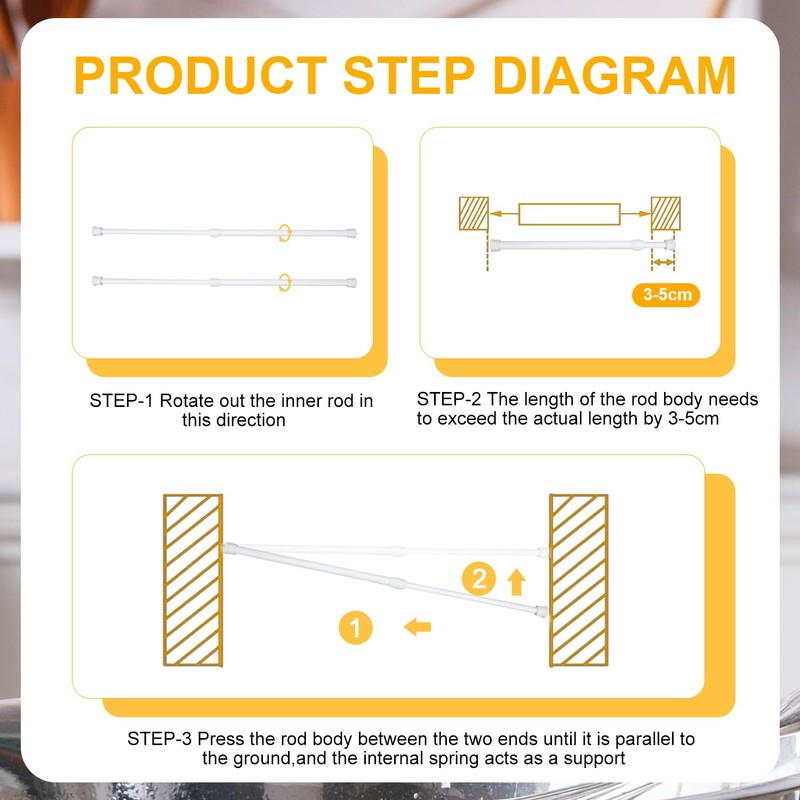 PRODUCT STEP DIAGRAM

3-5cm

STEP-1 Rotate out the inner rod in this direction

STEP-2 The length of the rod body needs to exceed the actual length by 3-5cm

2

1

STEP-3 Press the rod body between the two ends until it is parallel to the ground,and the internal spring acts as a support