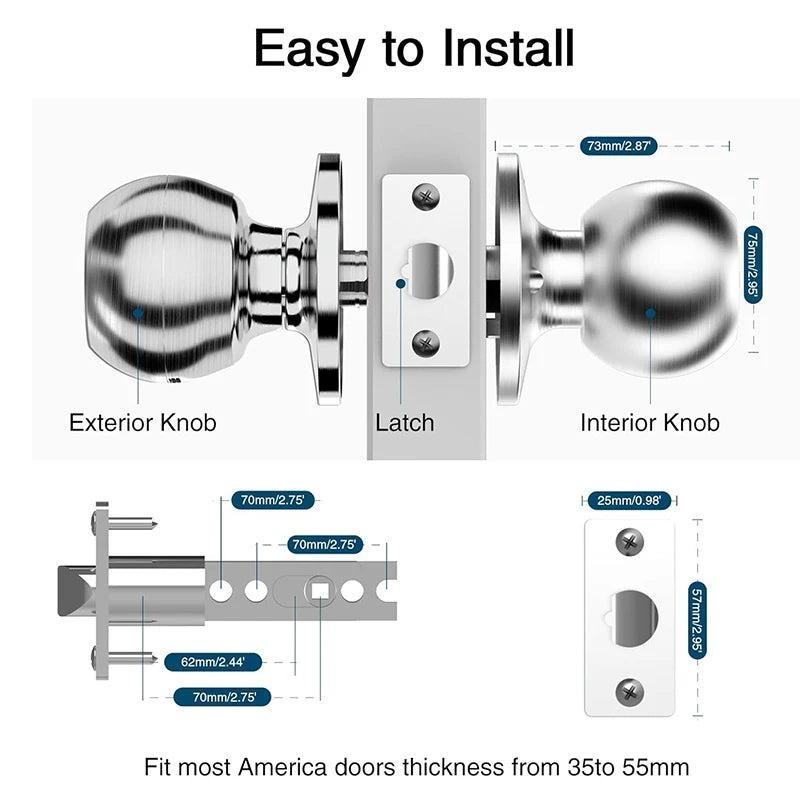 Easy to Install

73mm/2.87'

75mm/2.95'

Exterior Knob

Latch

Interior Knob

70mm/2.75'

70mm/2.75'

62mm/2.44'

70mm/2.75'

25mm/0.98'

57mm/2.95'

Fit most America doors thickness from 35to 55mm