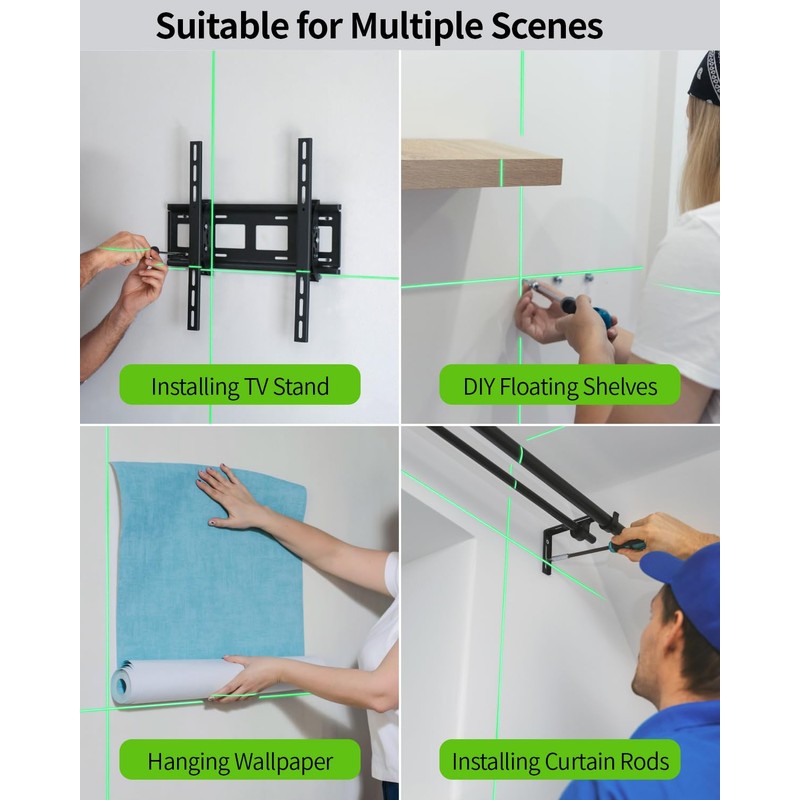 Suitable for Multiple Scenes

Installing TV Stand

DIY Floating Shelves

Hanging Wallpaper

Installing Curtain Rods