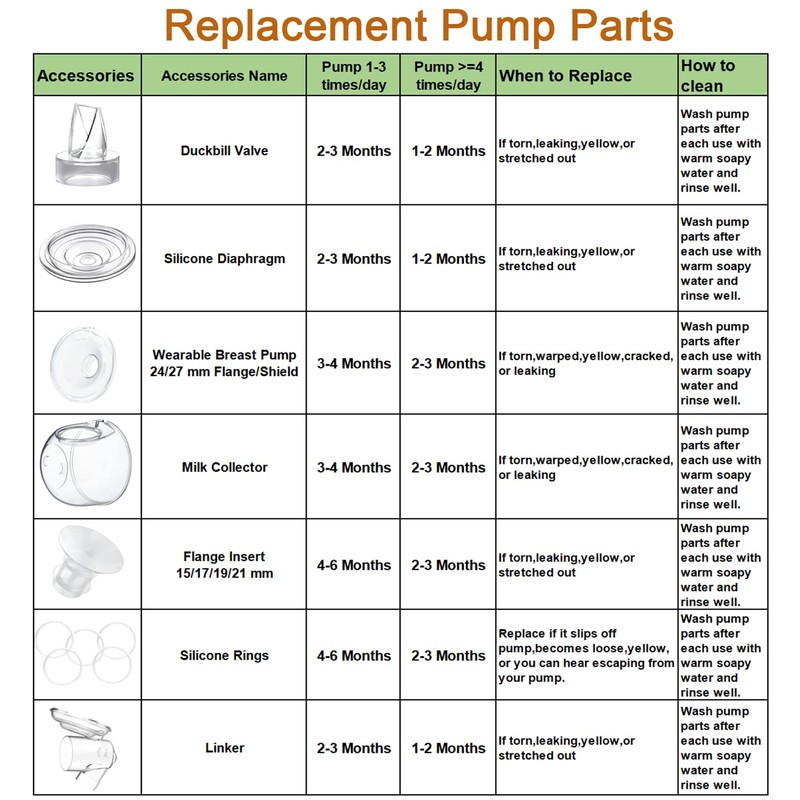 Replacement Pump Parts

| Accessories | Accessories Name | Pump 1-3 times/day | Pump >=4 times/day | When to Replace | How to clean |
|---|---|---|---|---|---|
| | Duckbill Valve | 2-3 Months | 1-2 Months | If torn,leaking,yellow,or stretched out | Wash pump parts after each use with warm soapy water and rinse well. |
| | Silicone Diaphragm | 2-3 Months | 1-2 Months | If torn,leaking,yellow,or stretched out | Wash pump parts after each use with warm soapy water and rinse well. |
| | Wearable Breast Pump 24/27 mm Flange/Shield | 3-4 Months | 2-3 Months | If torn,warped,yellow,cracked, or leaking | Wash pump parts after each use with warm soapy water and rinse well. |
| | Milk Collector | 3-4 Months | 2-3 Months | If torn,warped,yellow,cracked, or leaking | Wash pump parts after each use with warm soapy water and rinse well. |
| | Flange Insert 15/17/19/21 mm | 4-6 Months | 2-3 Months | If torn,leaking,yellow,or stretched out | Wash pump parts after each use with warm soapy water and rinse well. |
| | Silicone Rings | 4-6 Months | 2-3 Months | Replace if it slips off pump,becomes loose,yellow, or you can hear escaping from your pump. | Wash pump parts after each use with warm soapy water and rinse well. |
| | Linker | 2-3 Months | 1-2 Months | If torn,leaking,yellow,or stretched out | Wash pump parts after each use with warm soapy water and rinse well. |