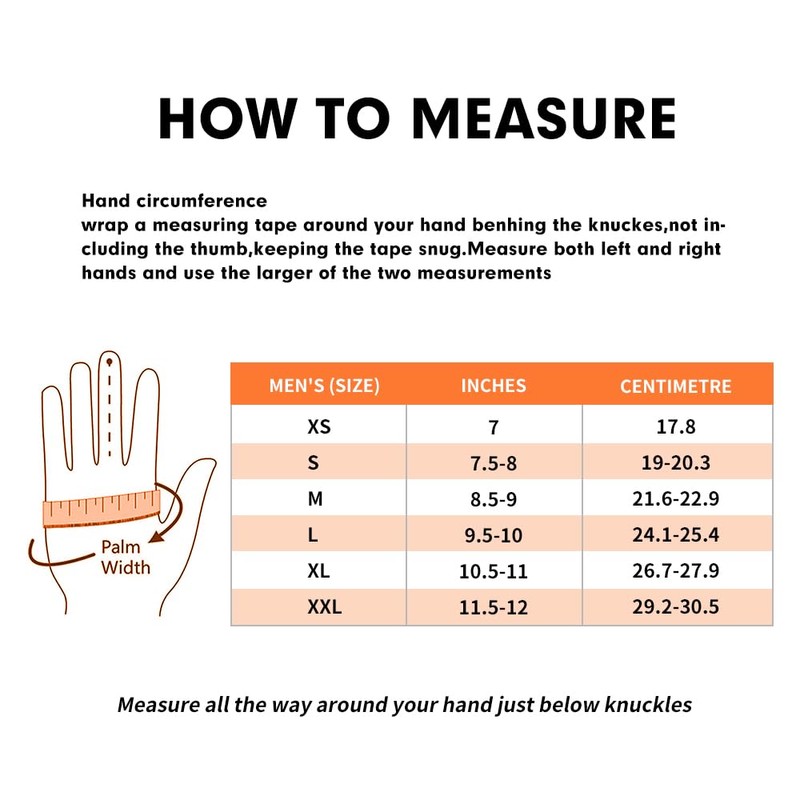 HOW TO MEASURE

Hand circumference
wrap a measuring tape around your hand benhing the knuckes,not including the thumb,keeping the tape snug.Measure both left and right hands and use the larger of the two measurements

Palm Width

| MEN'S (SIZE) | INCHES | CENTIMETRE |
|---|---|---|
| XS | 7 | 17.8 |
| S | 7.5-8 | 19-20.3 |
| M | 8.5-9 | 21.6-22.9 |
| L | 9.5-10 | 24.1-25.4 |
| XL | 10.5-11 | 26.7-27.9 |
| XXL | 11.5-12 | 29.2-30.5 |

Measure all the way around your hand just below knuckles