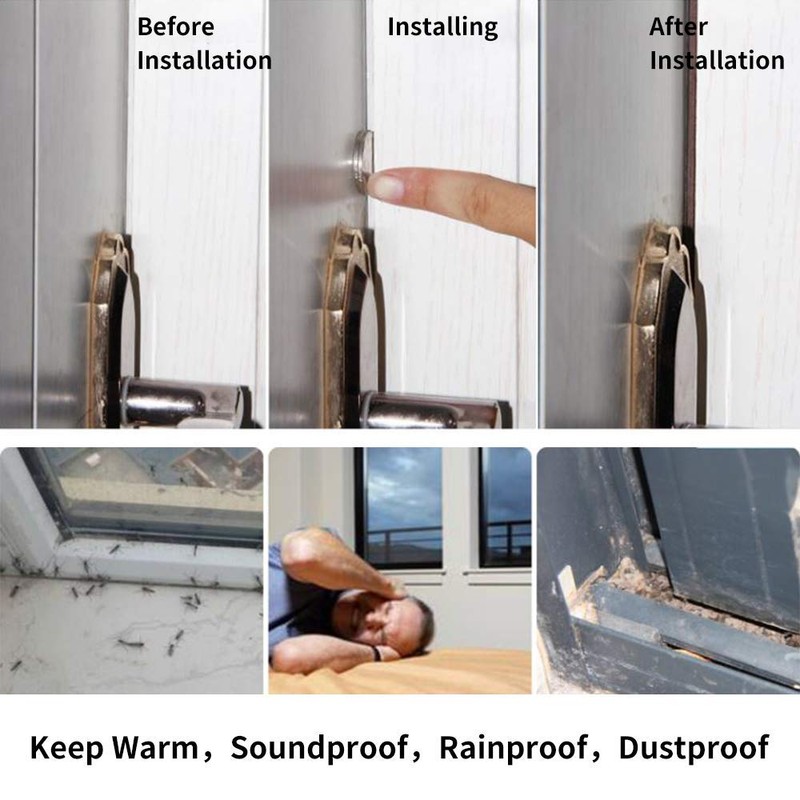 Before Installation

Installing

After Installation

Keep Warm，Soundproof，Rainproof，Dustproof