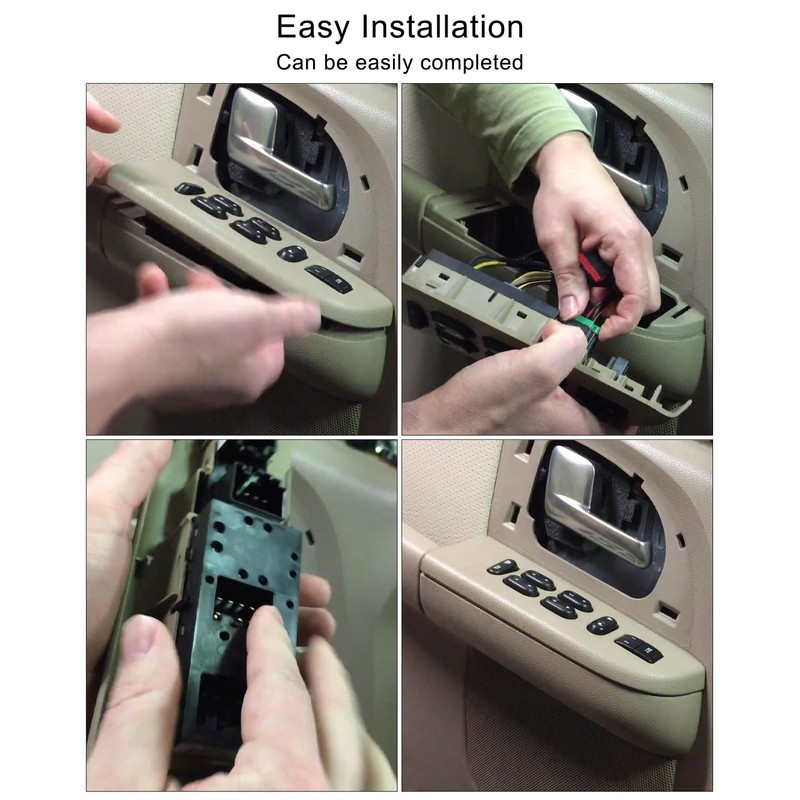 Easy Installation
Can be easily completed