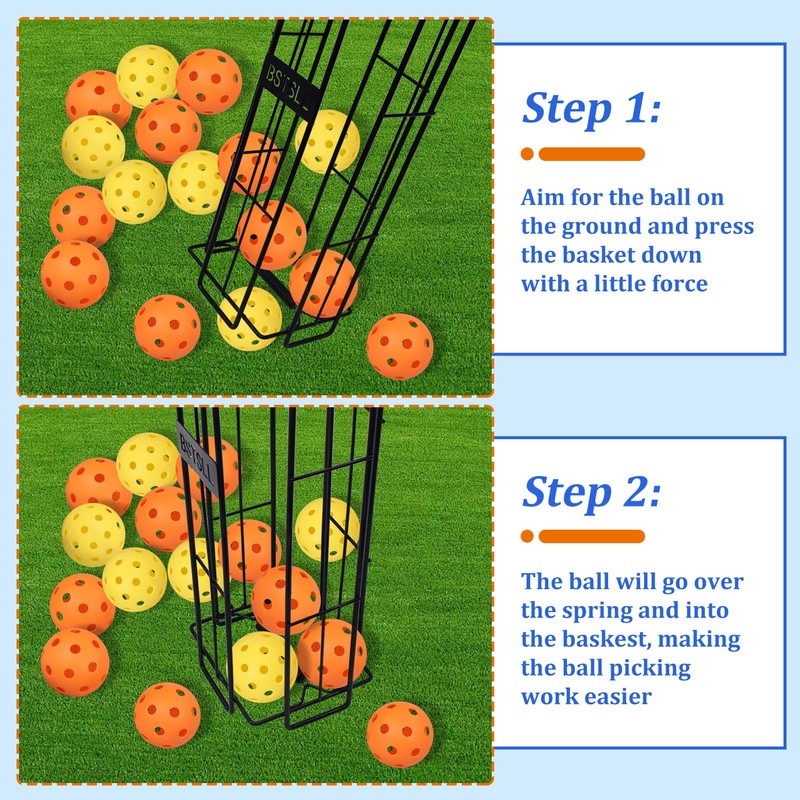 BSTSL

Step 1:

Aim for the ball on the ground and press the basket down with a little force

BSTSL

Step 2:

The ball will go over the spring and into the baskest, making the ball picking work easier