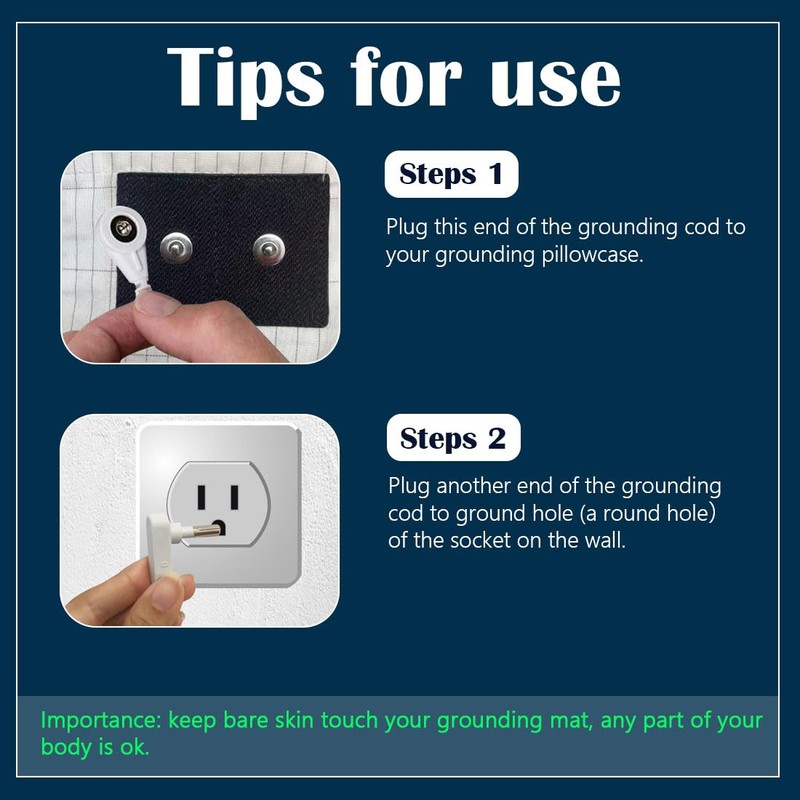 Tips for use

Steps 1

Plug this end of the grounding cod to your grounding pillowcase.

Steps 2

Plug another end of the grounding cod to ground hole (a round hole) of the socket on the wall.

Importance: keep bare skin touch your grounding mat, any part of your body is ok.