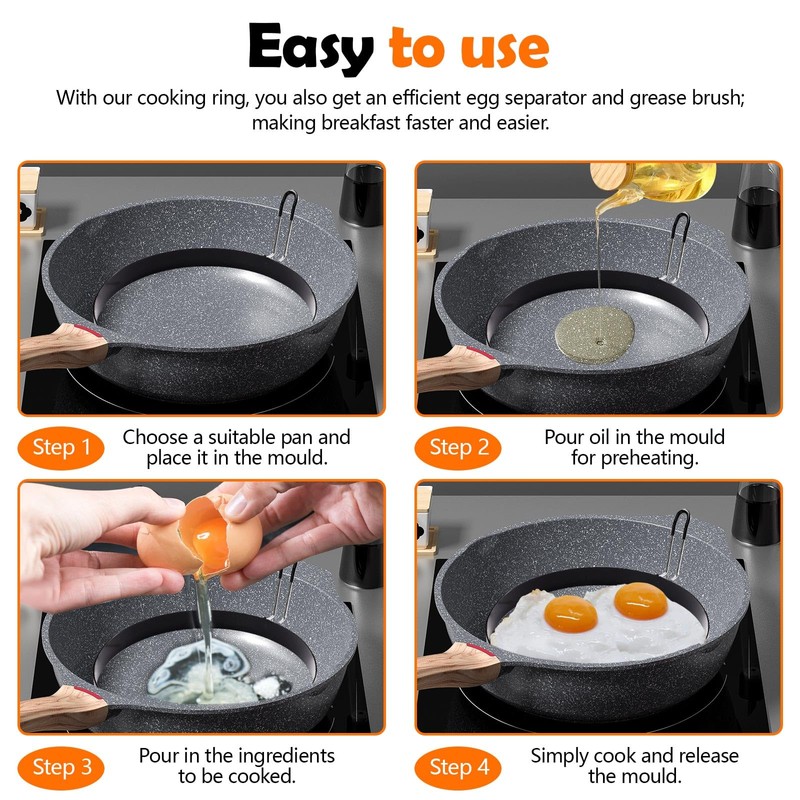 Easy to use

With our cooking ring, you also get an efficient egg separator and grease brush; making breakfast faster and easier.

Step 1 Choose a suitable pan and place it in the mould.

Step 2 Pour oil in the mould for preheating.

Step 3 Pour in the ingredients to be cooked.

Step 4 Simply cook and release the mould.