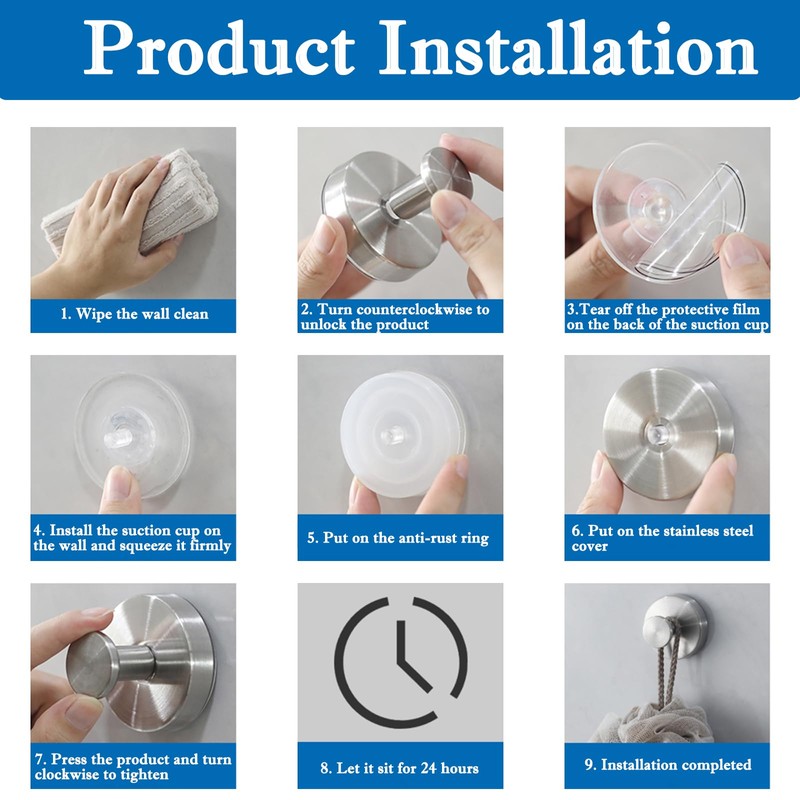 Product Installation

1. Wipe the wall clean

2. Turn counterclockwise to unlock the product

3.Tear off the protective film on the back of the suction cup

4. Install the suction cup on the wall and squeeze it firmly

5. Put on the anti-rust ring

6. Put on the stainless steel cover

7. Press the product and turn clockwise to tighten

8. Let it sit for 24 hours

9. Installation completed