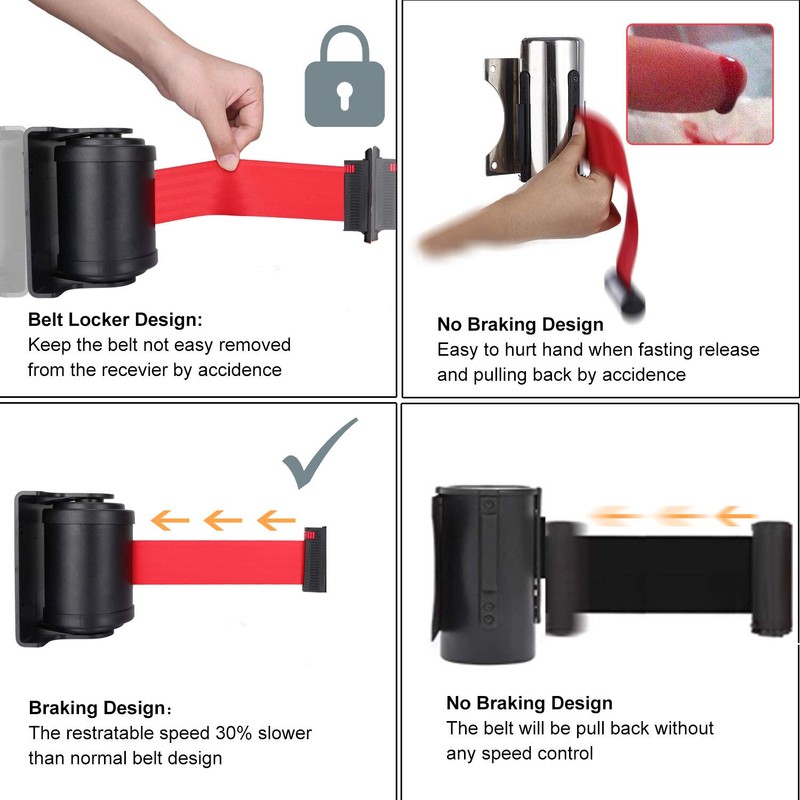 Belt Locker Design:
Keep the belt not easy removed from the recevier by accidence

No Braking Design
Easy to hurt hand when fasting release and pulling back by accidence

Braking Design:
The restratable speed 30% slower than normal belt design

No Braking Design
The belt will be pull back without any speed control