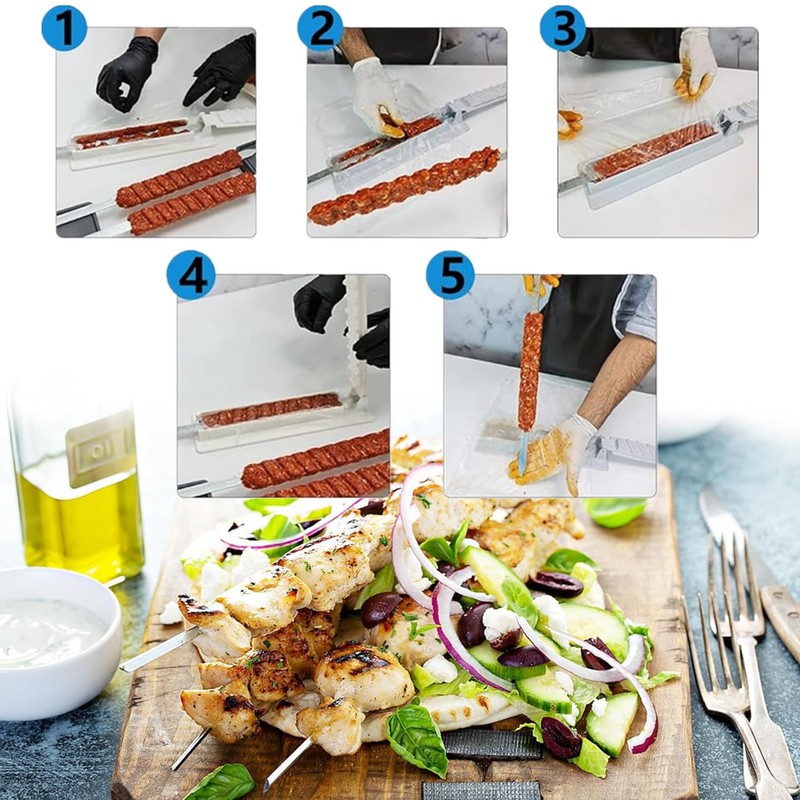 1
2
3
4
5