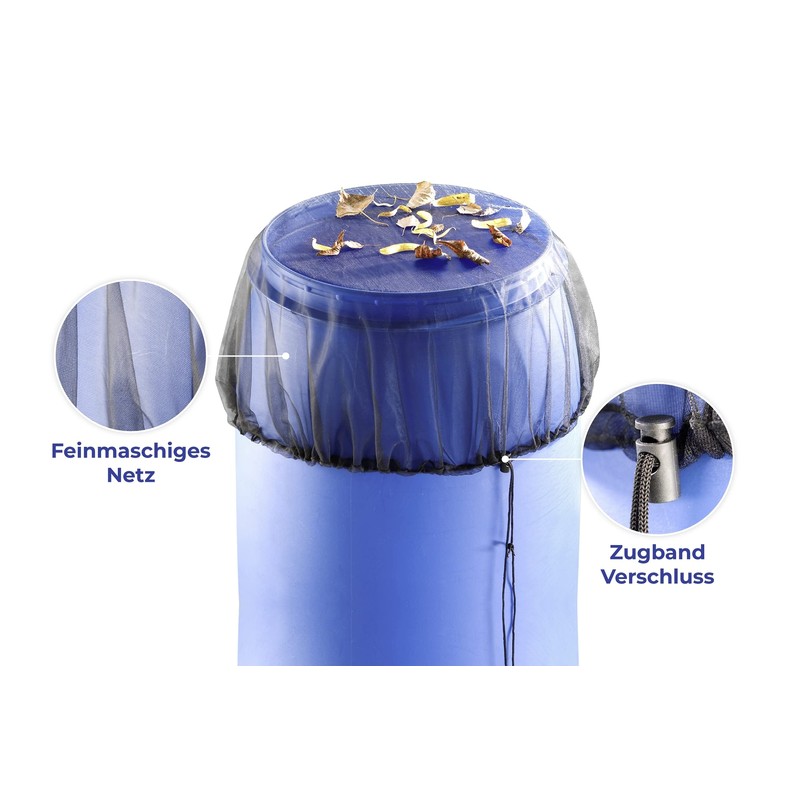 Feinmaschiges Netz

Zugband Verschluss