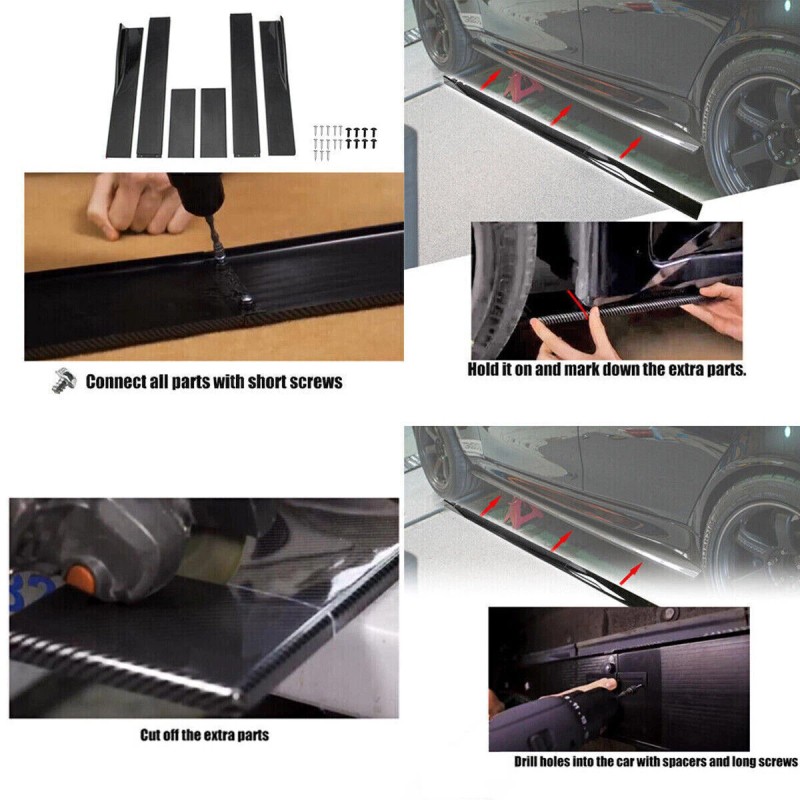 Connect all parts with short screws

Hold it on and mark down the extra parts.

Cut off the extra parts

Drill holes into the car with spacers and long screws