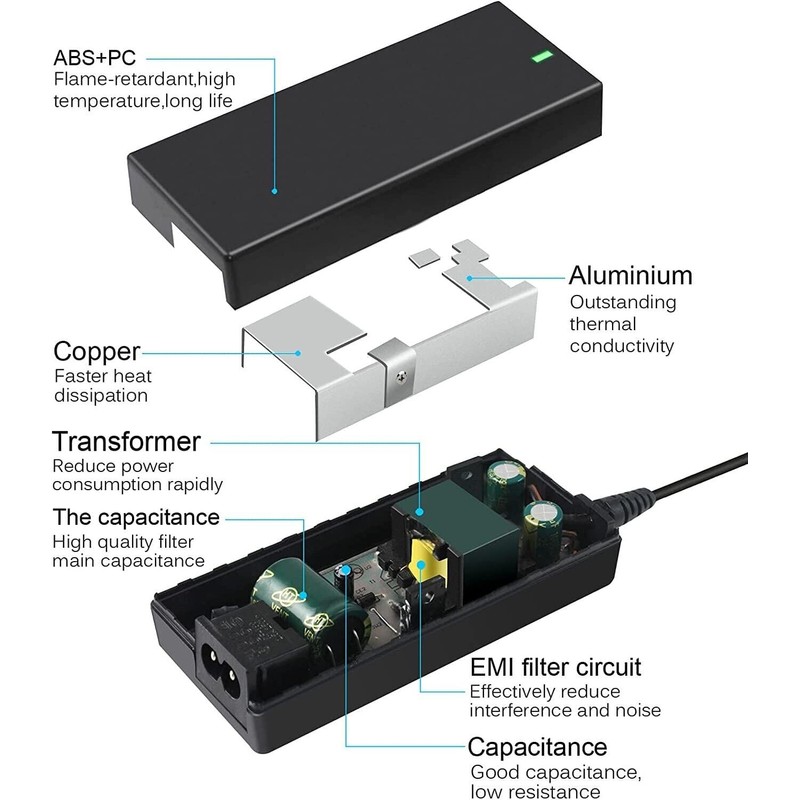 ABS+PC
Flame-retardant,high temperature,long life

Aluminium
Outstanding thermal conductivity

Copper
Faster heat dissipation

Transformer
Reduce power consumption rapidly

The capacitance
High quality filter main capacitance

EMI filter circuit
Effectively reduce interference and noise

Capacitance
Good capacitance, low resistance