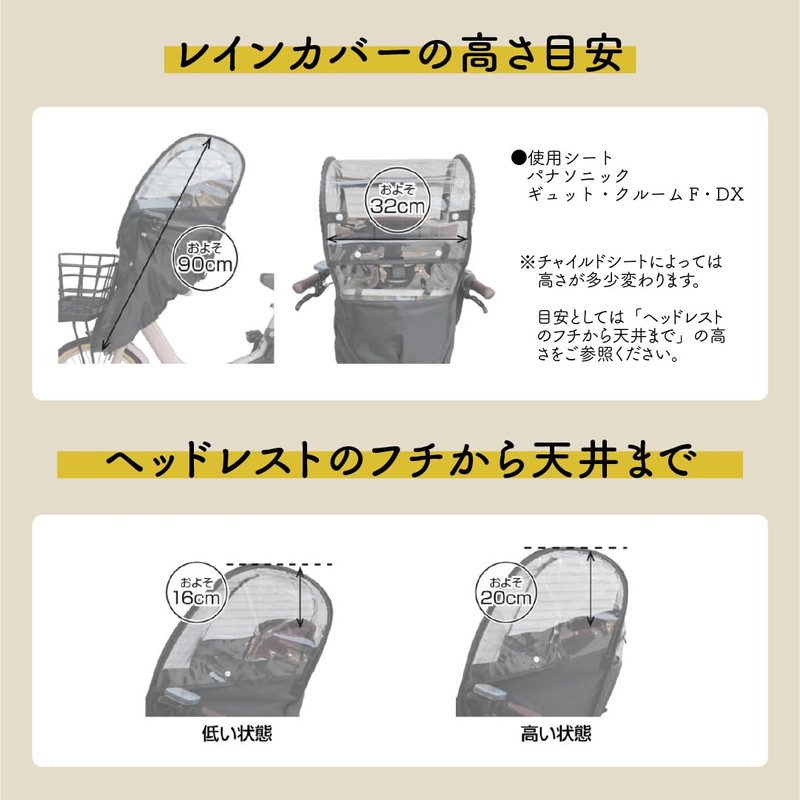 レインカバーの高さ目安

およそ
90cm

およそ
32cm

●使用シート
パナソニック
ギュット・クルームF・DX

※チャイルドシートによっては高さが多少変わります。

目安としては「ヘッドレストのフチから天井まで」の高さをご参照ください。

ヘッドレストのフチから天井まで

およそ
16cm

低い状態

およそ
20cm

高い状態