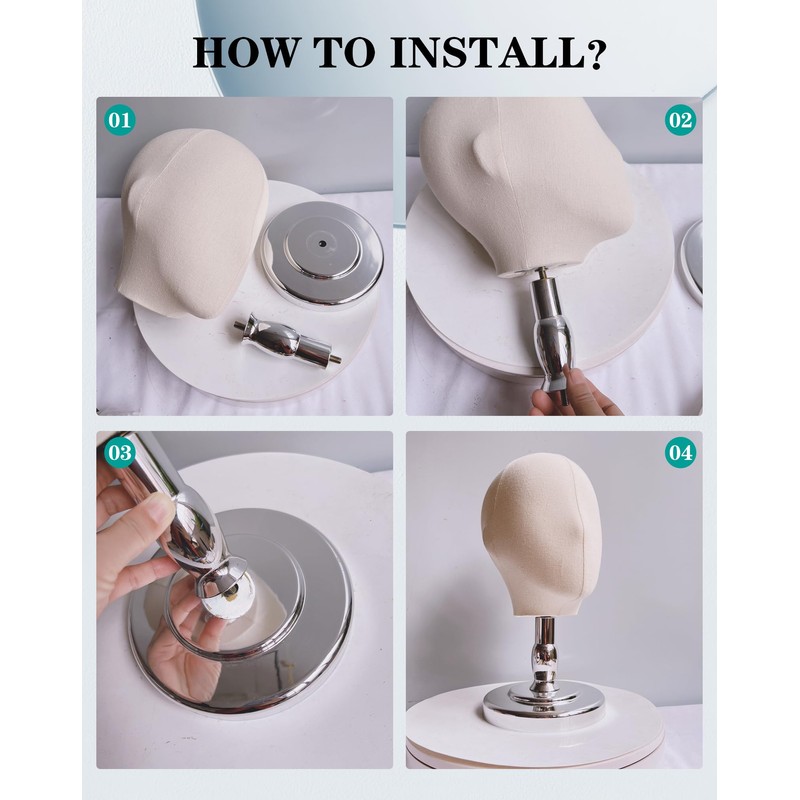 HOW TO INSTALL?

01

02

03

04