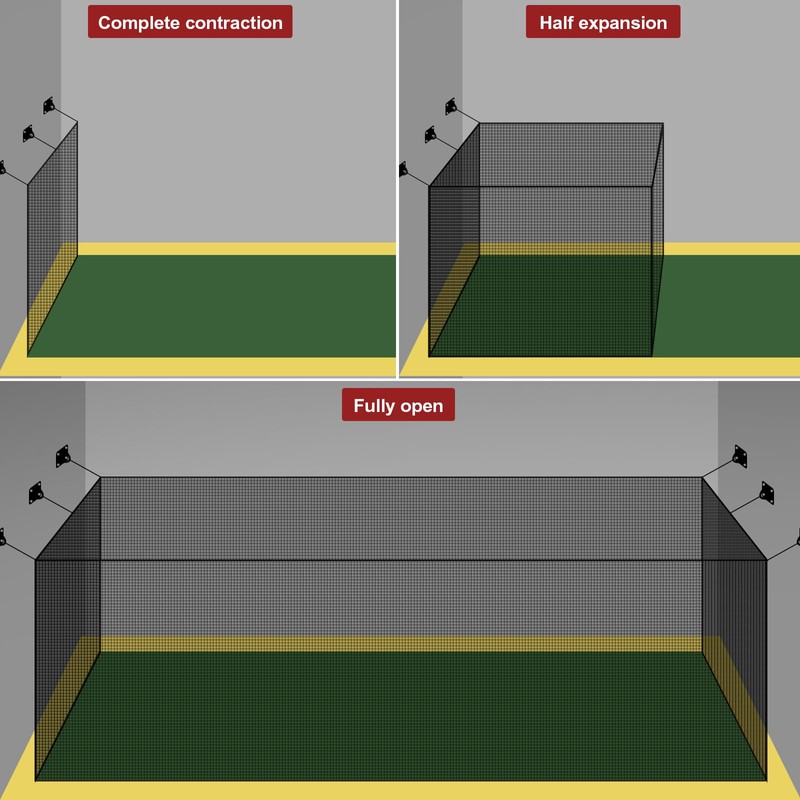 Complete contraction

Half expansion

Fully open