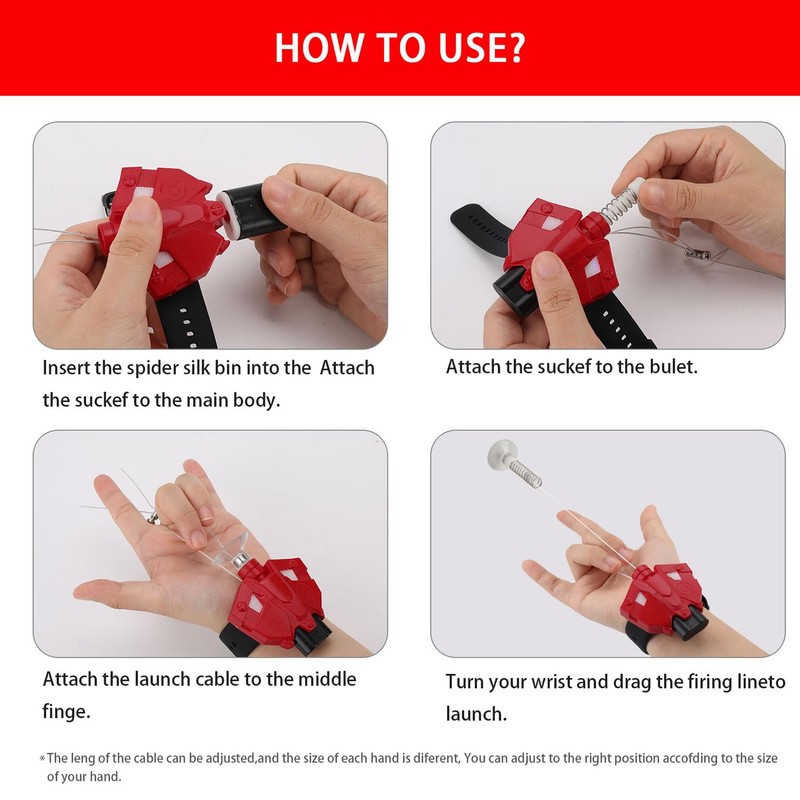 HOW TO USE?

Insert the spider silk bin into the Attach the suckef to the main body.

Attach the suckef to the bulet.

Attach the launch cable to the middle finge.

Turn your wrist and drag the firing lineto launch.

*The leng of the cable can be adjusted,and the size of each hand is diferent, You can adjust to the right position accofding to the size of your hand.