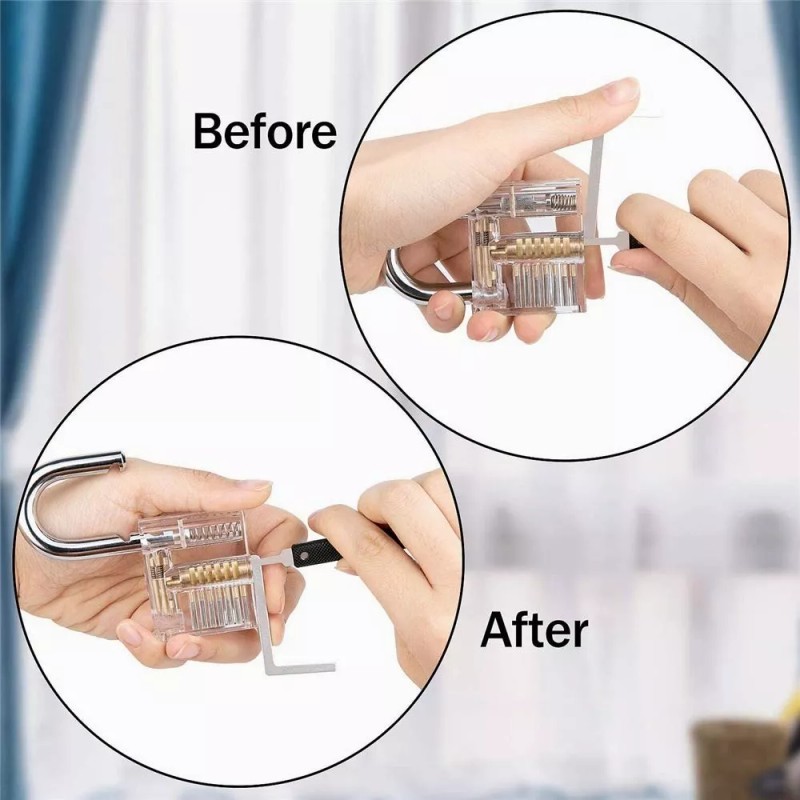 Before

After