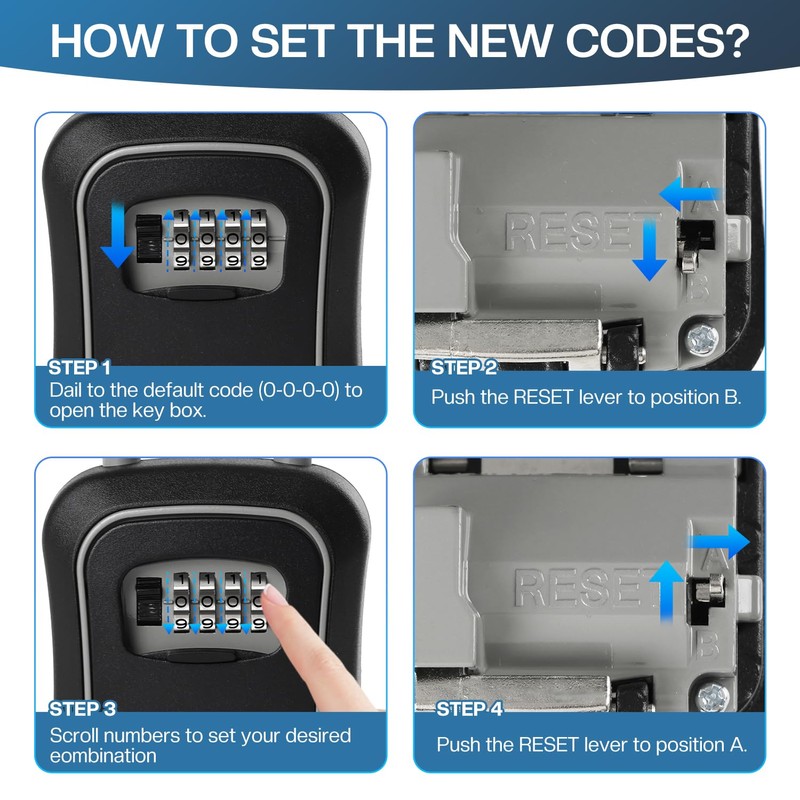 HOW TO SET THE NEW CODES?

1 1 1 1
0 0 0 0
9 9 9 9

STEP 1
Dail to the default code (0-0-0-0) to open the key box.

RESET
A
B

STEP 2
Push the RESET lever to position B.

1 1 1 1
0 0 0 0
9 9 9 9

STEP 3
Scroll numbers to set your desired eombination

RESET
A
B

STEP 4
Push the RESET lever to position A.